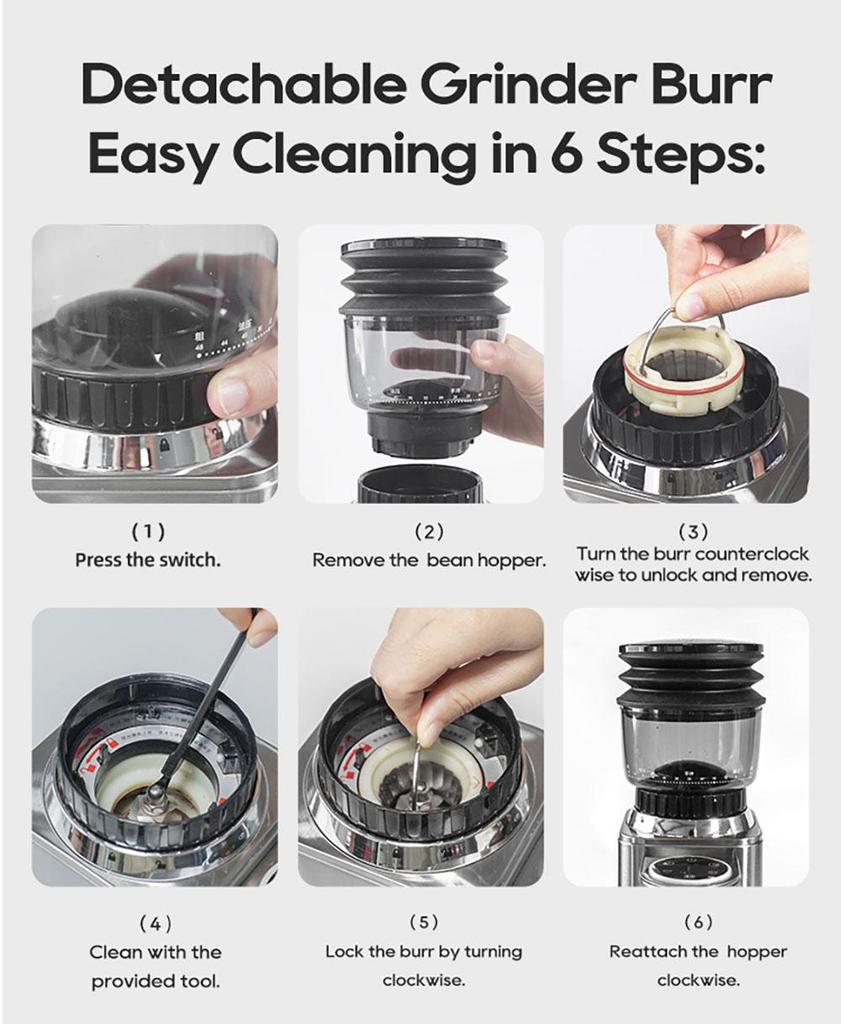 Detachable Grinder Burr Easy Cleaning in 6 Steps:

(1)
Press the switch.

(2)
Remove the bean hopper.

(3)
Turn the burr counterclock wise to unlock and remove.

(4)
Clean with the provided tool.

(5)
Lock the burr by turning clockwise.

(6)
Reattach the hopper clockwise.