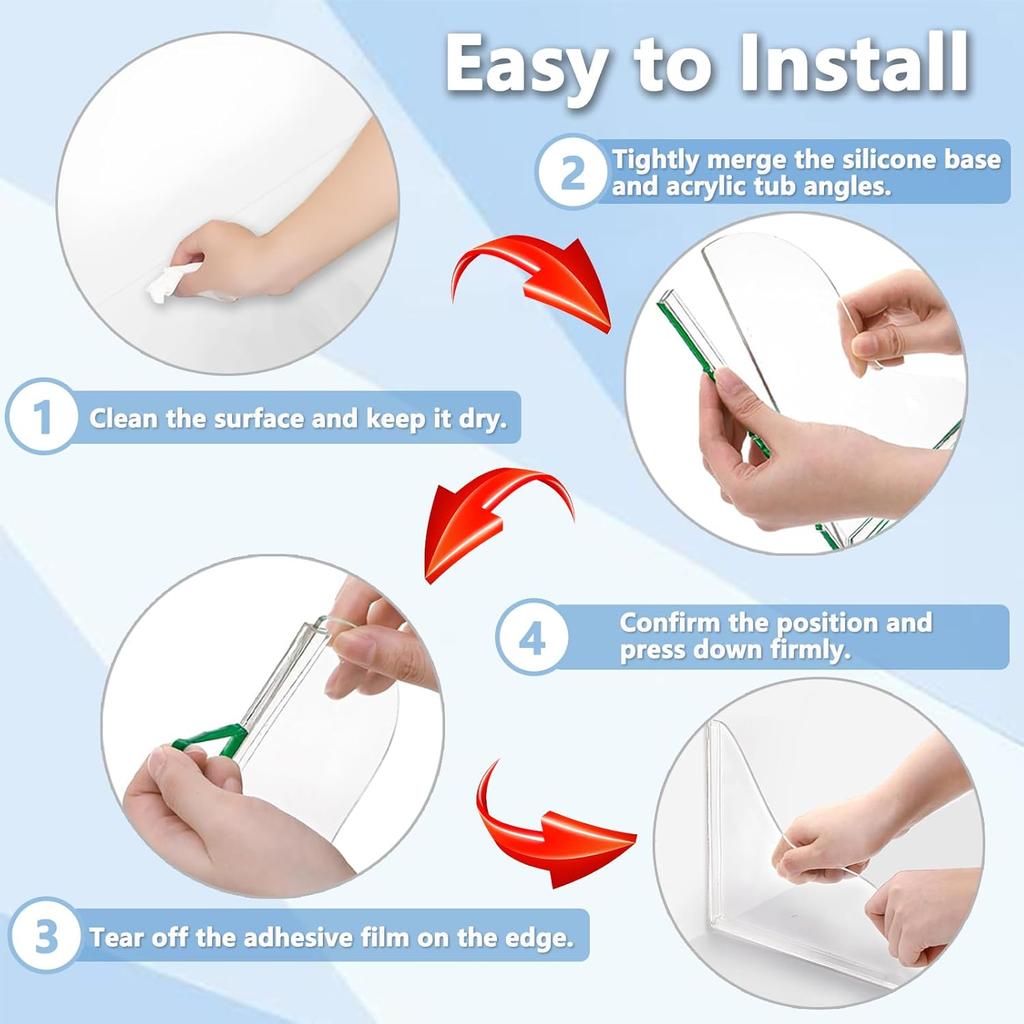 Easy to Install

2 Tightly merge the silicone base and acrylic tub angles.

1 Clean the surface and keep it dry.

4 Confirm the position and press down firmly.

3 Tear off the adhesive film on the edge.