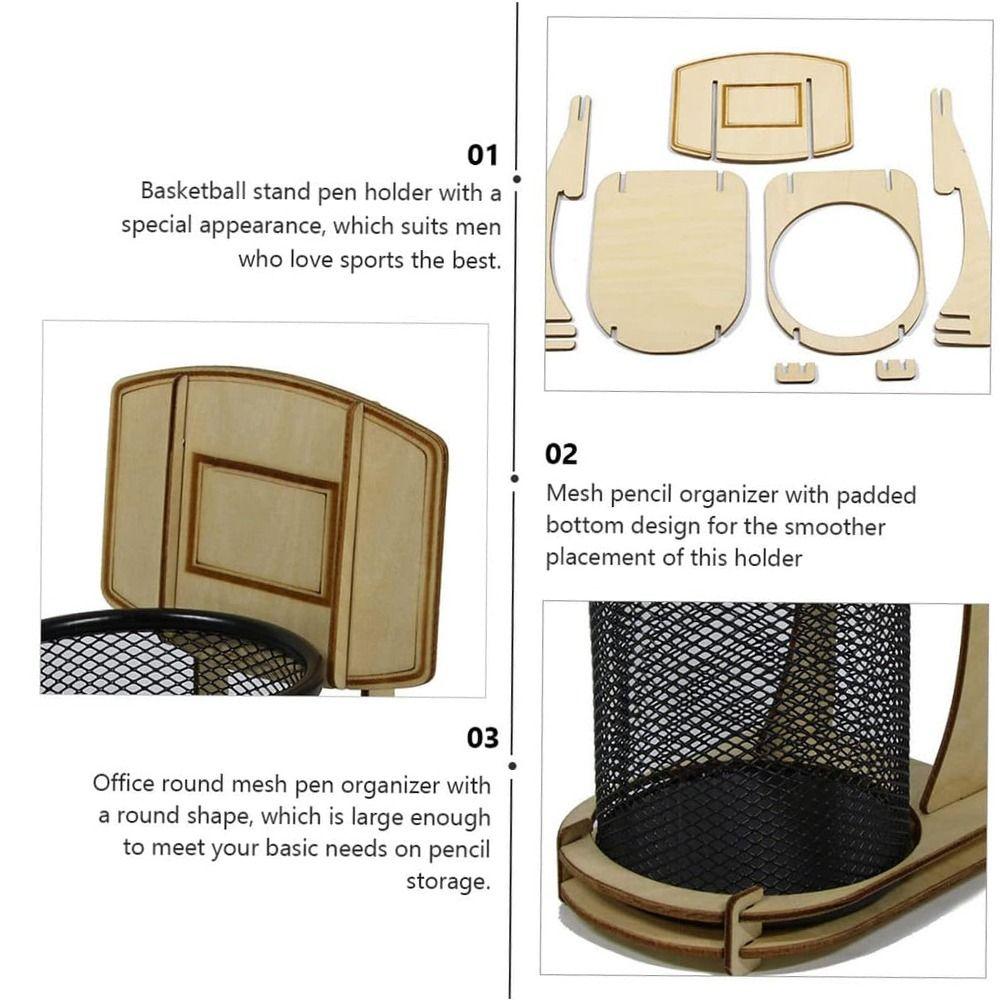 01

Basketball stand pen holder with a special appearance, which suits men who love sports the best.

02

Mesh pencil organizer with padded bottom design for the smoother placement of this holder

03

Office round mesh pen organizer with a round shape, which is large enough to meet your basic needs on pencil storage.