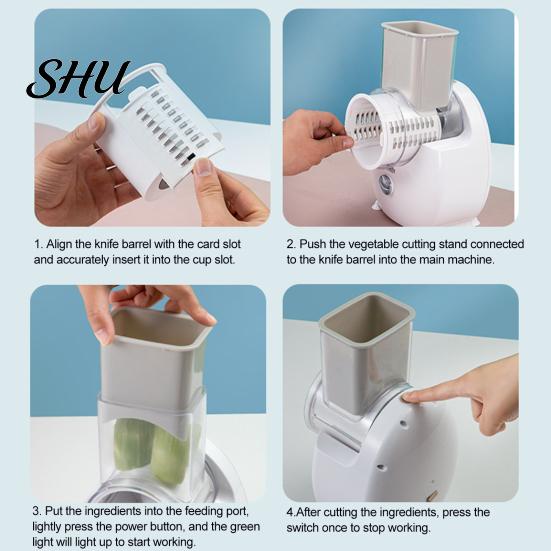 SHU

1. Align the knife barrel with the card slot and accurately insert it into the cup slot.

2. Push the vegetable cutting stand connected to the knife barrel into the main machine.

3. Put the ingredients into the feeding port, lightly press the power button, and the green light will light up to start working.

4.After cutting the ingredients, press the switch once to stop working.