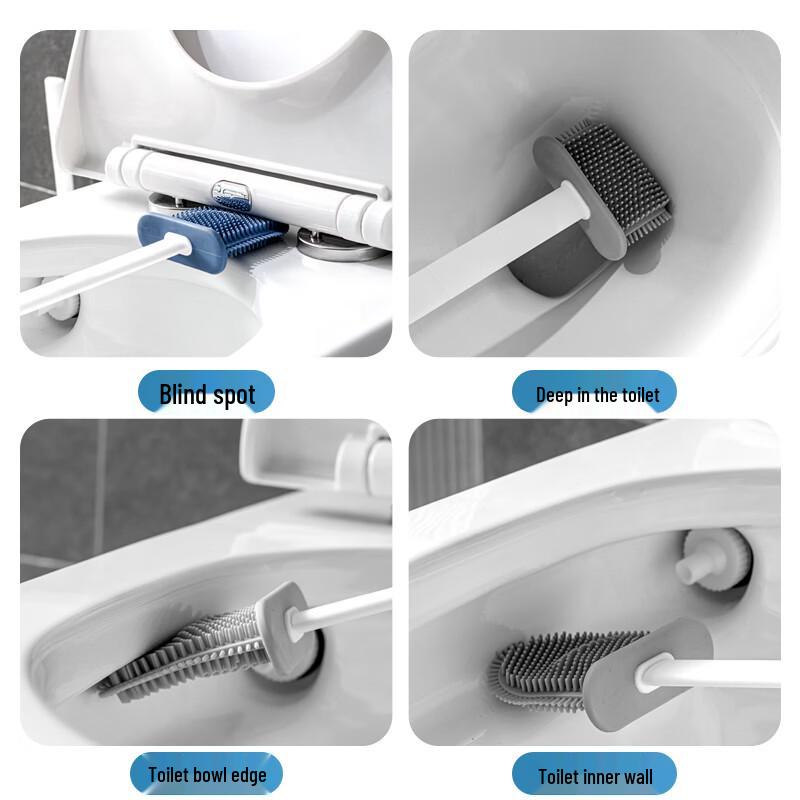 Blind spot

Deep in the toilet

Toilet bowl edge

Toilet inner wall