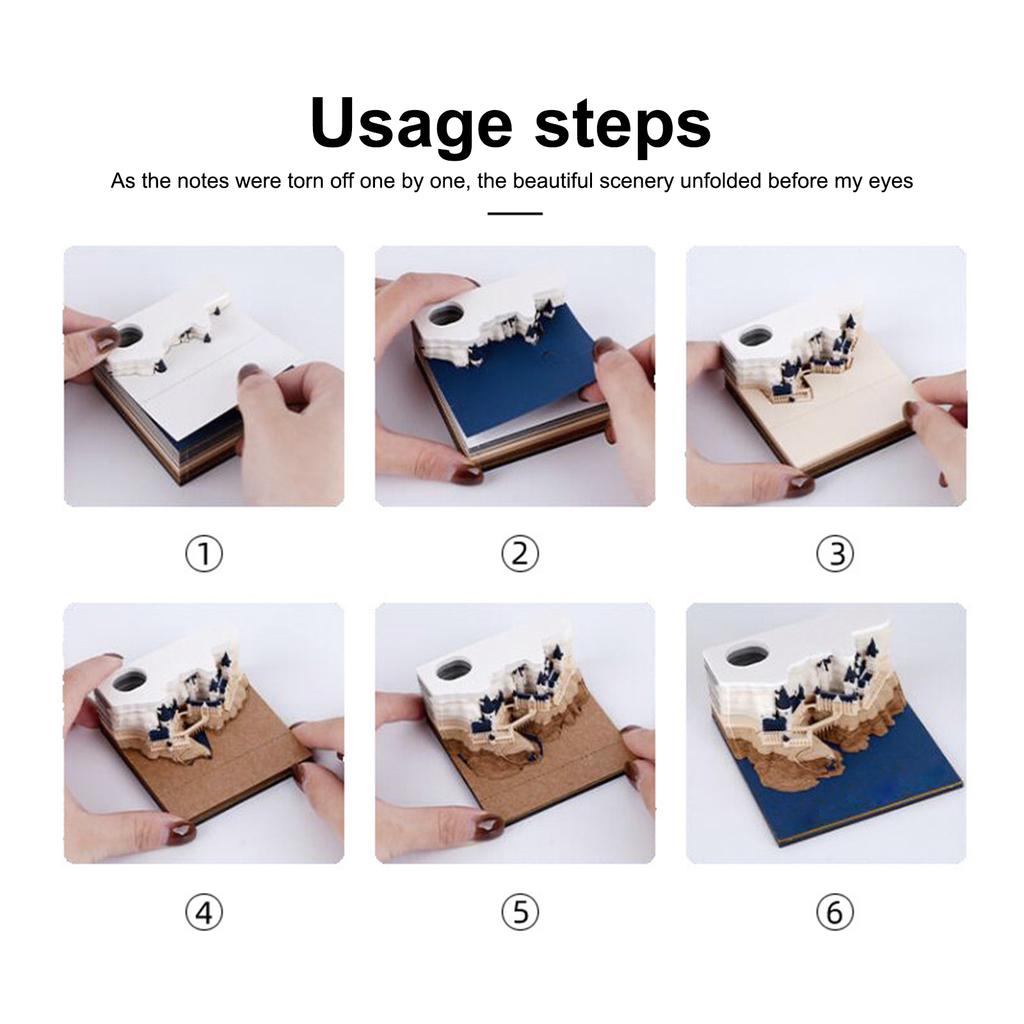 Usage steps

As the notes were torn off one by one, the beautiful scenery unfolded before my eyes

①

②

③

④

⑤

⑥