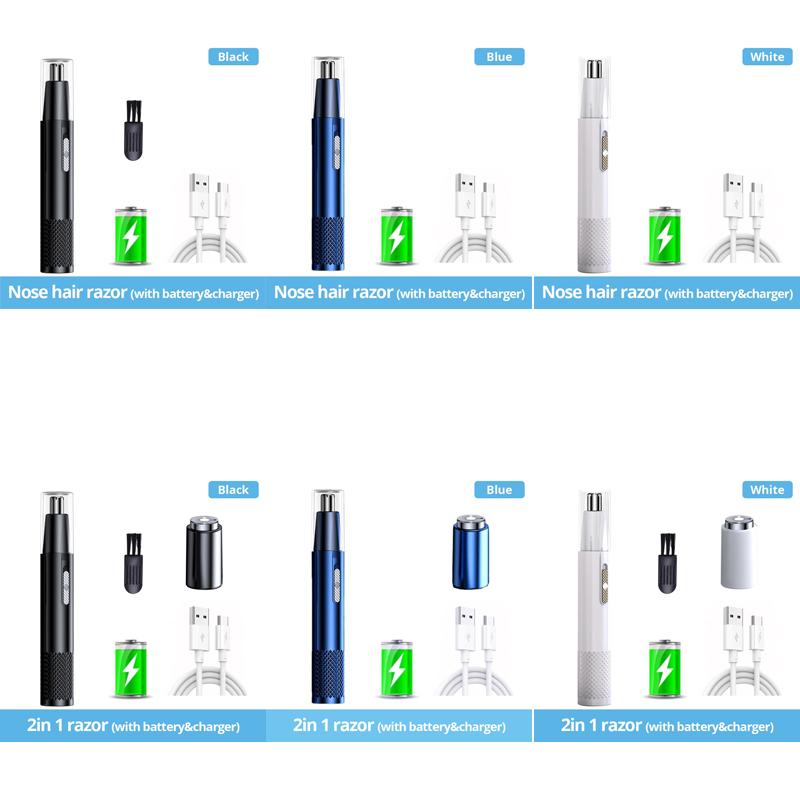 Black

Nose hair razor (with battery&charger)

Blue

Nose hair razor (with battery&charger)

White

Nose hair razor (with battery&charger)

Black

2in 1 razor (with battery&charger)

Blue

2in 1 razor (with battery&charger)

White

2in 1 razor (with battery&charger)