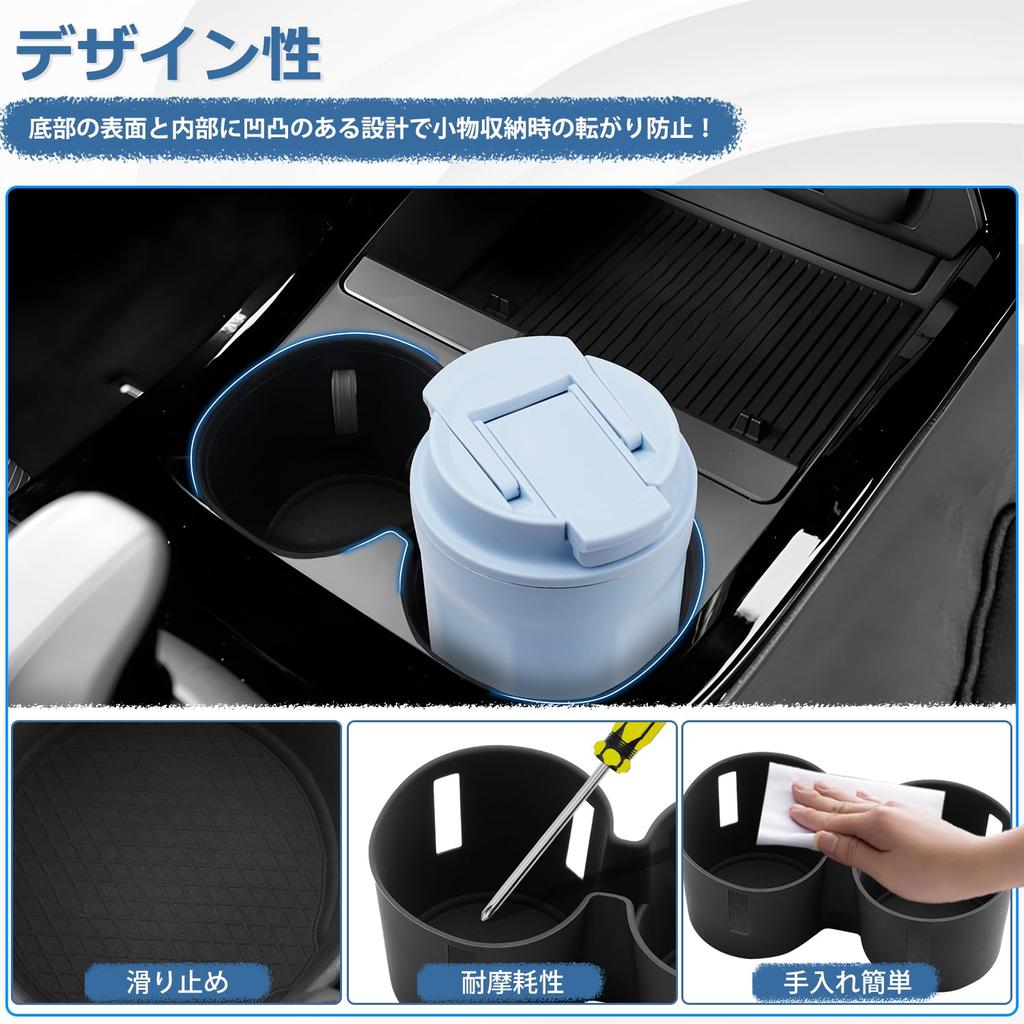 デザイン性

底部の表面と内部に凹凸のある設計で小物収納時の転がり防止！

滑り止め

耐摩耗性

手入れ簡単