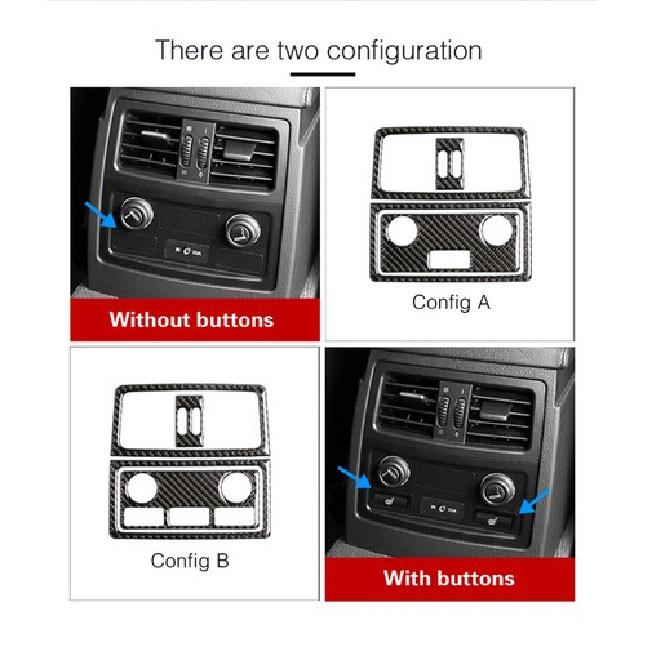 There are two configuration

Without buttons

Config A

Config B

With buttons