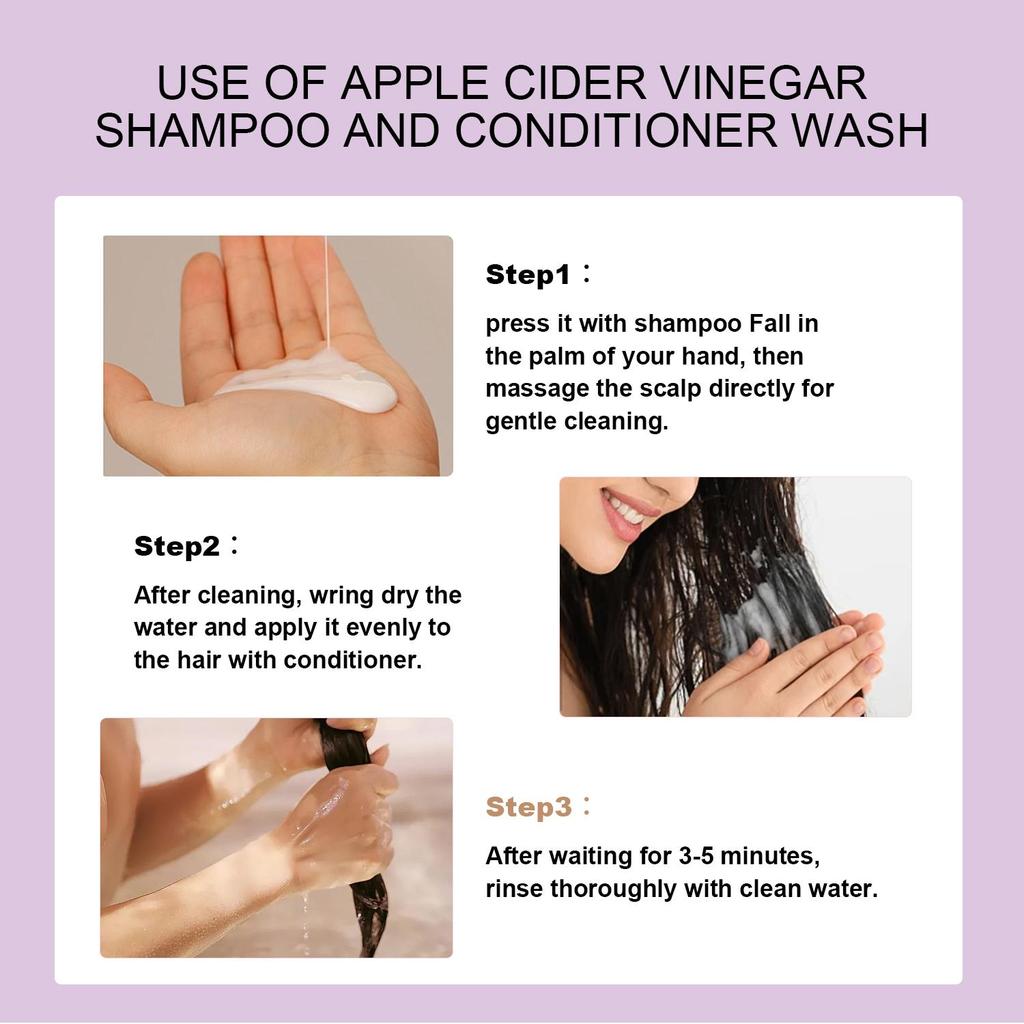 USE OF APPLE CIDER VINEGAR SHAMPOO AND CONDITIONER WASH

Step1：

press it with shampoo Fall in the palm of your hand, then massage the scalp directly for gentle cleaning.

Step2：

After cleaning, wring dry the water and apply it evenly to the hair with conditioner.

Step3：

After waiting for 3-5 minutes, rinse thoroughly with clean water.