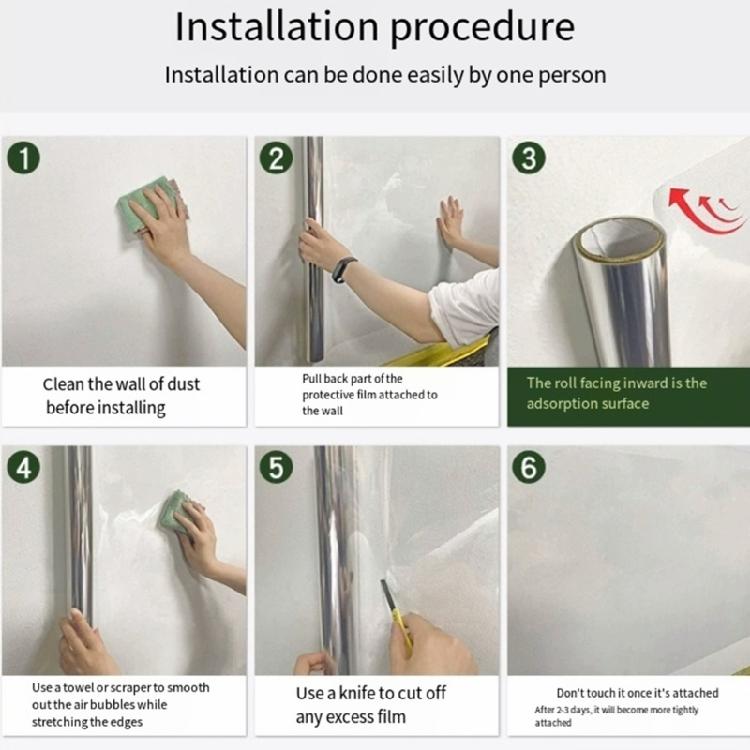 Installation procedure

Installation can be done easily by one person

1

Clean the wall of dust before installing

2

Pull back part of the protective film attached to the wall

3

The roll facing inward is the adsorption surface

4

Use a towel or scraper to smooth out the air bubbles while stretching the edges

5

Use a knife to cut off any excess film

6

Don't touch it once it's attached

After 2-3 days, it will become more tightly attached