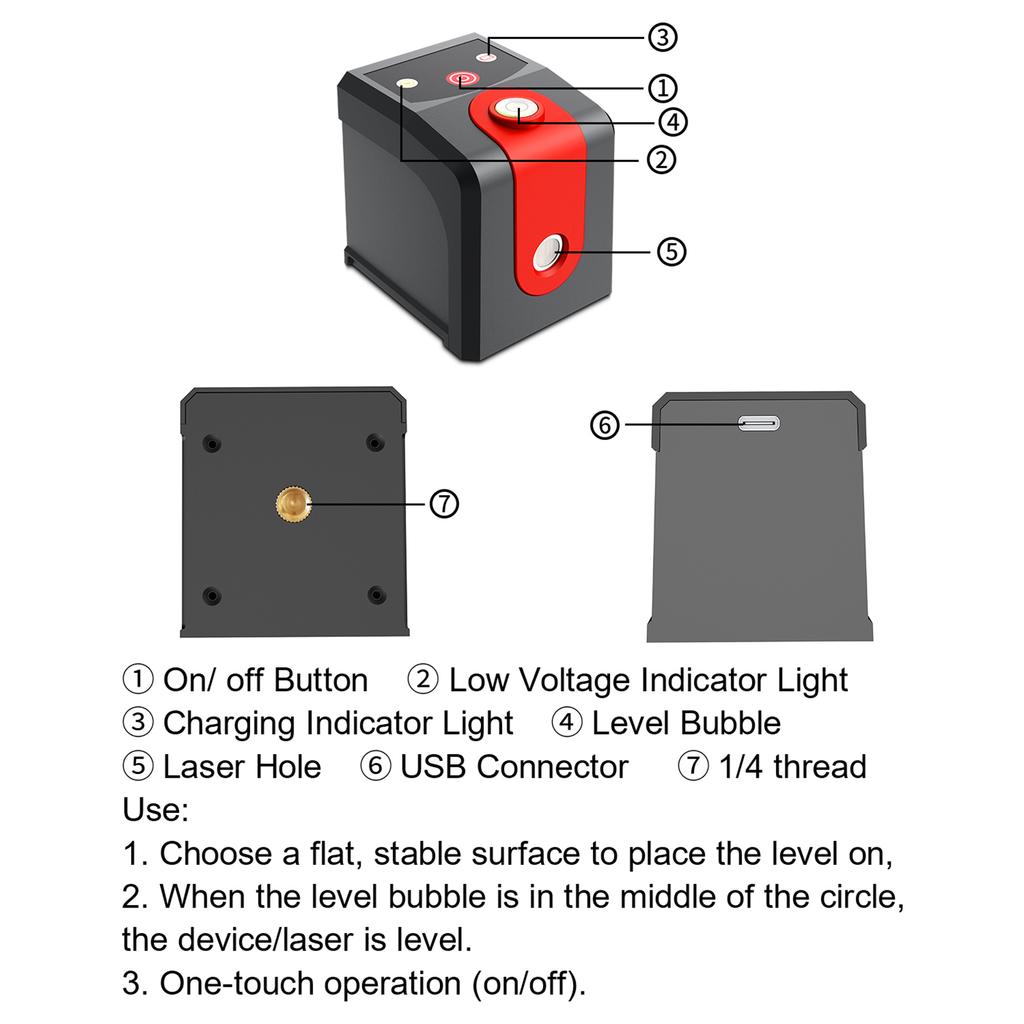 ③
①
④
②
⑤

⑥
⑦

① On/ off Button ② Low Voltage Indicator Light
③ Charging Indicator Light ④ Level Bubble
⑤ Laser Hole ⑥ USB Connector ⑦ 1/4 thread
Use:
1. Choose a flat, stable surface to place the level on,
2. When the level bubble is in the middle of the circle, the device/laser is level.
3. One-touch operation (on/off).