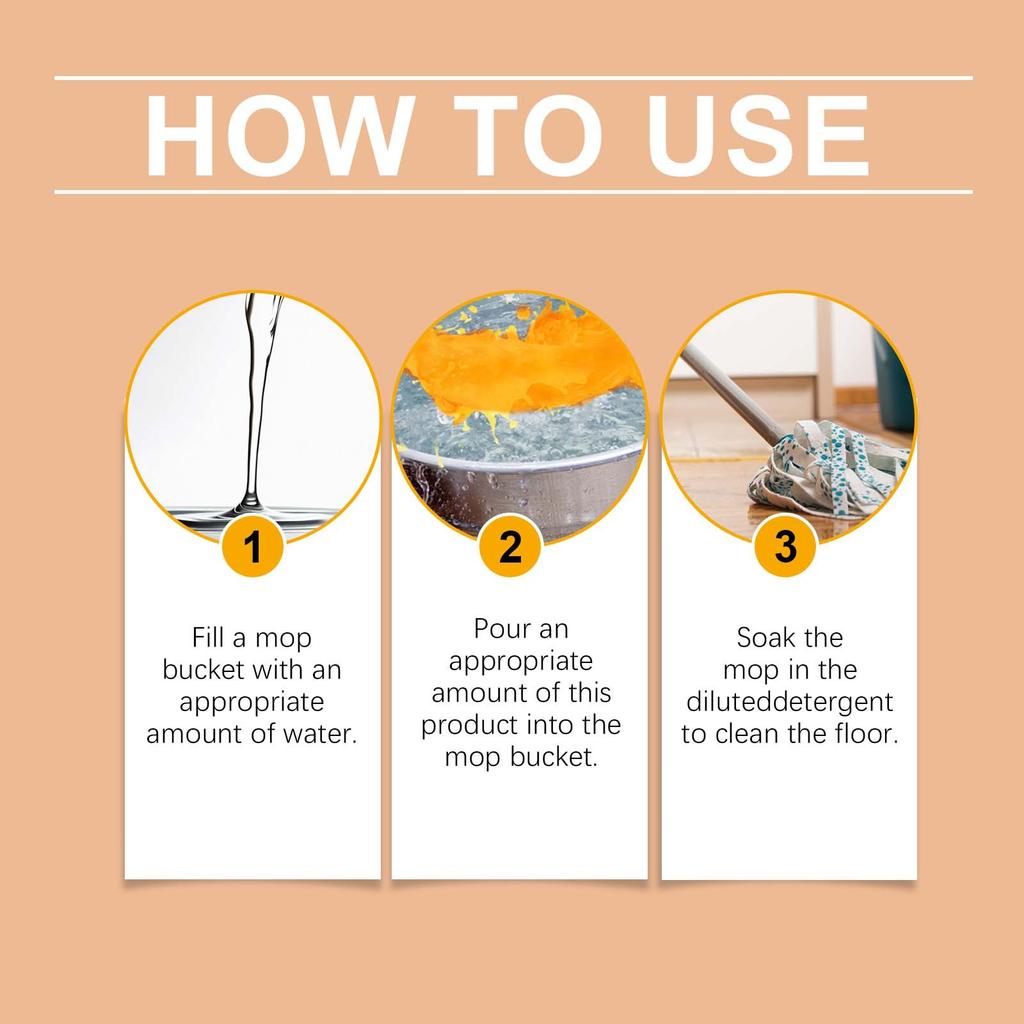 HOW TO USE

1

Fill a mop bucket with an appropriate amount of water.

2

Pour an appropriate amount of this product into the mop bucket.

3

Soak the mop in the diluteddetergent to clean the floor.