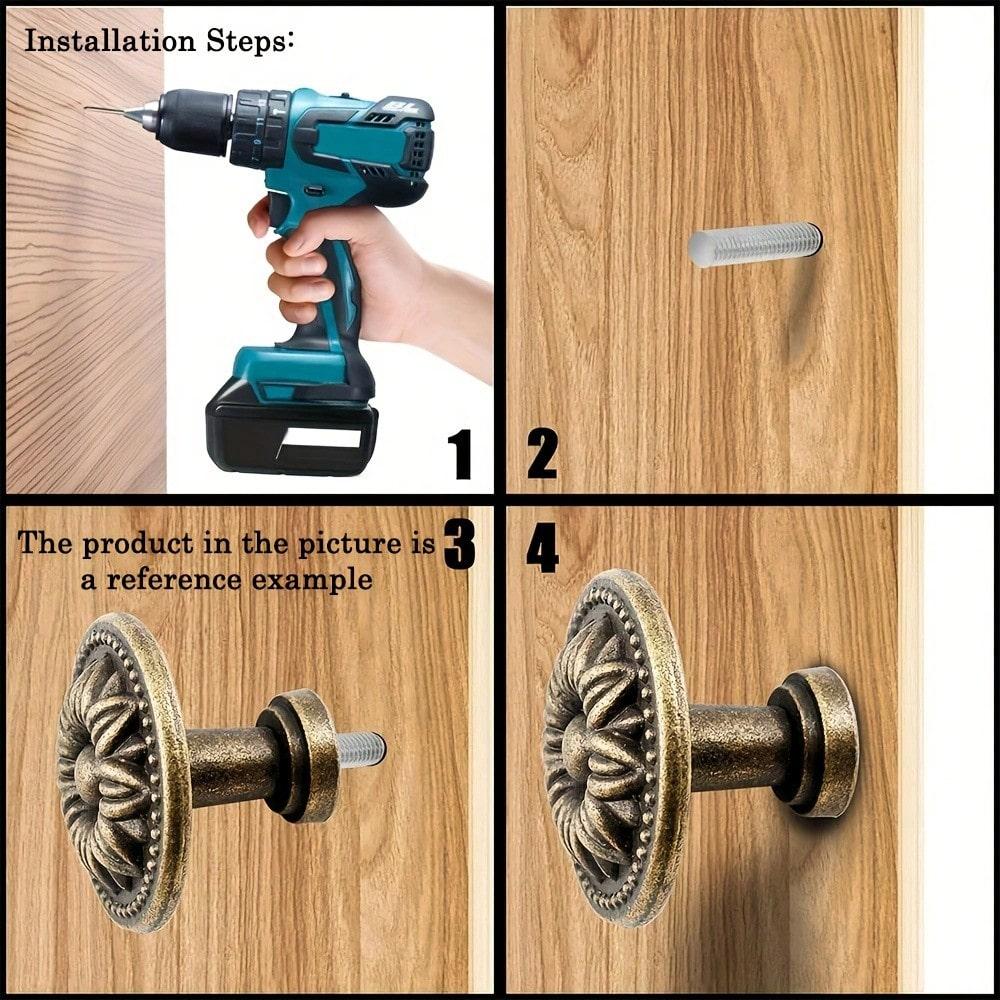 Installation Steps:

1

2

The product in the picture is a reference example

3

4