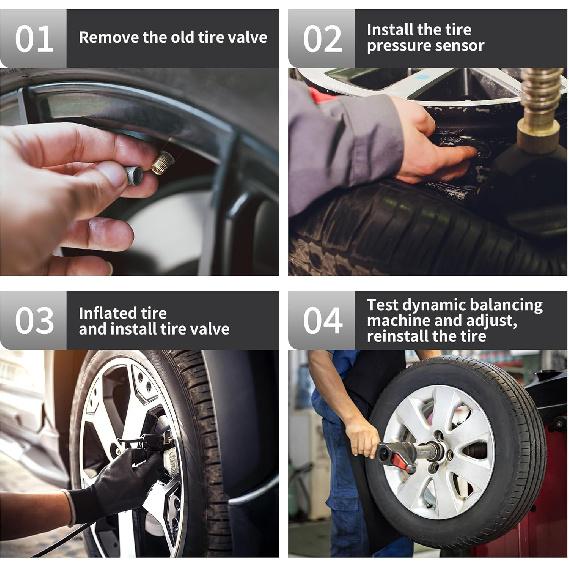 01 Remove the old tire valve

02 Install the tire pressure sensor

03 Inflated tire and install tire valve

04 Test dynamic balancing machine and adjust, reinstall the tire