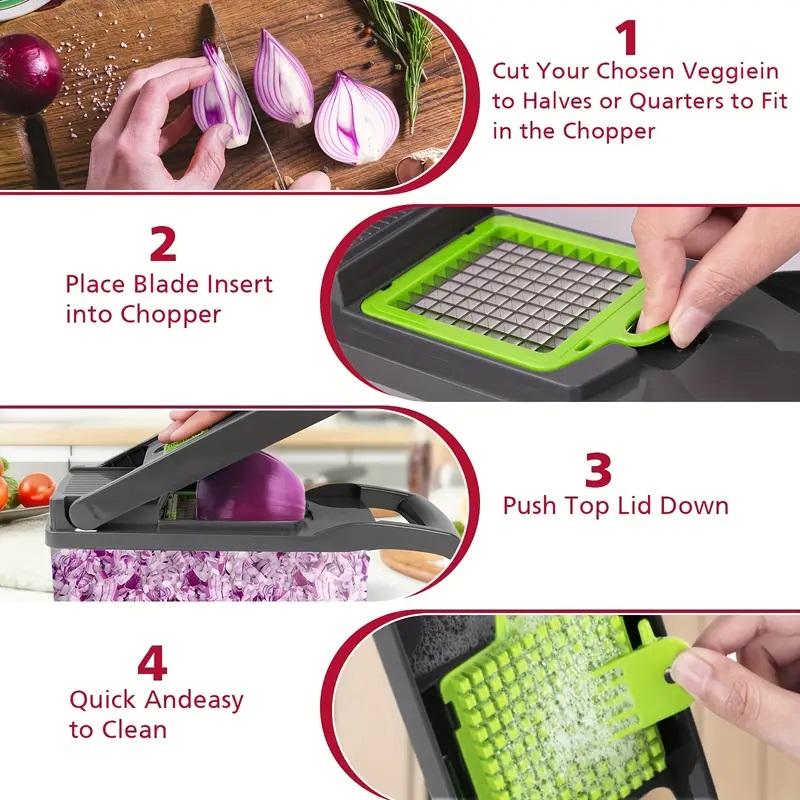 1
Cut Your Chosen Veggiein to Halves or Quarters to Fit in the Chopper

2
Place Blade Insert into Chopper

3
Push Top Lid Down

4
Quick Andeasy to Clean