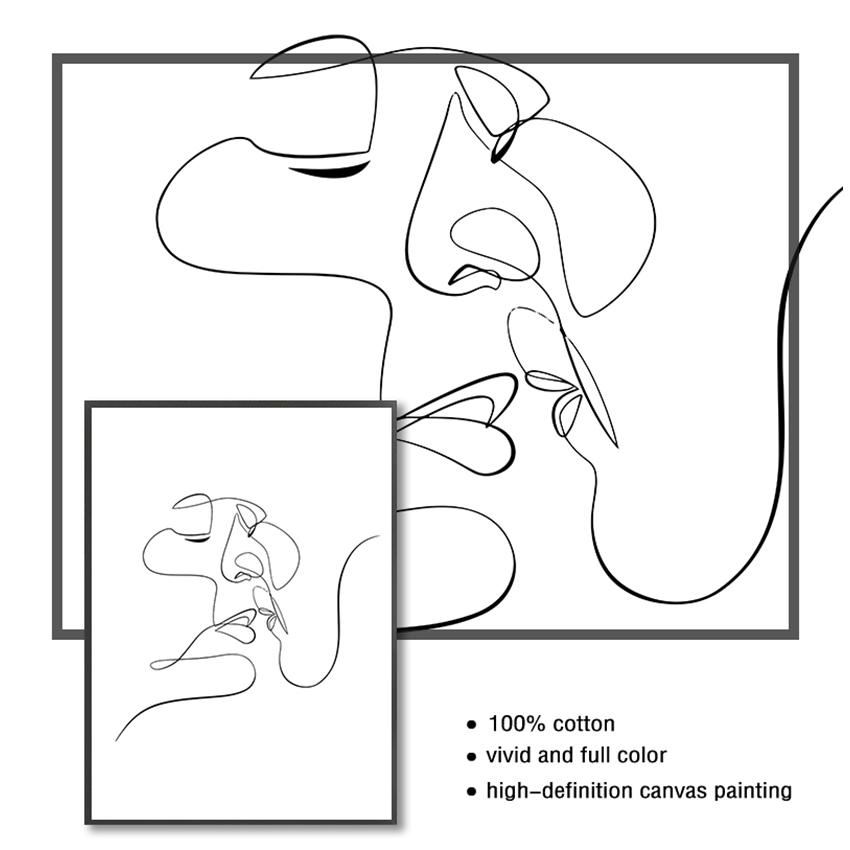 • 100% cotton
• vivid and full color
• high-definition canvas painting