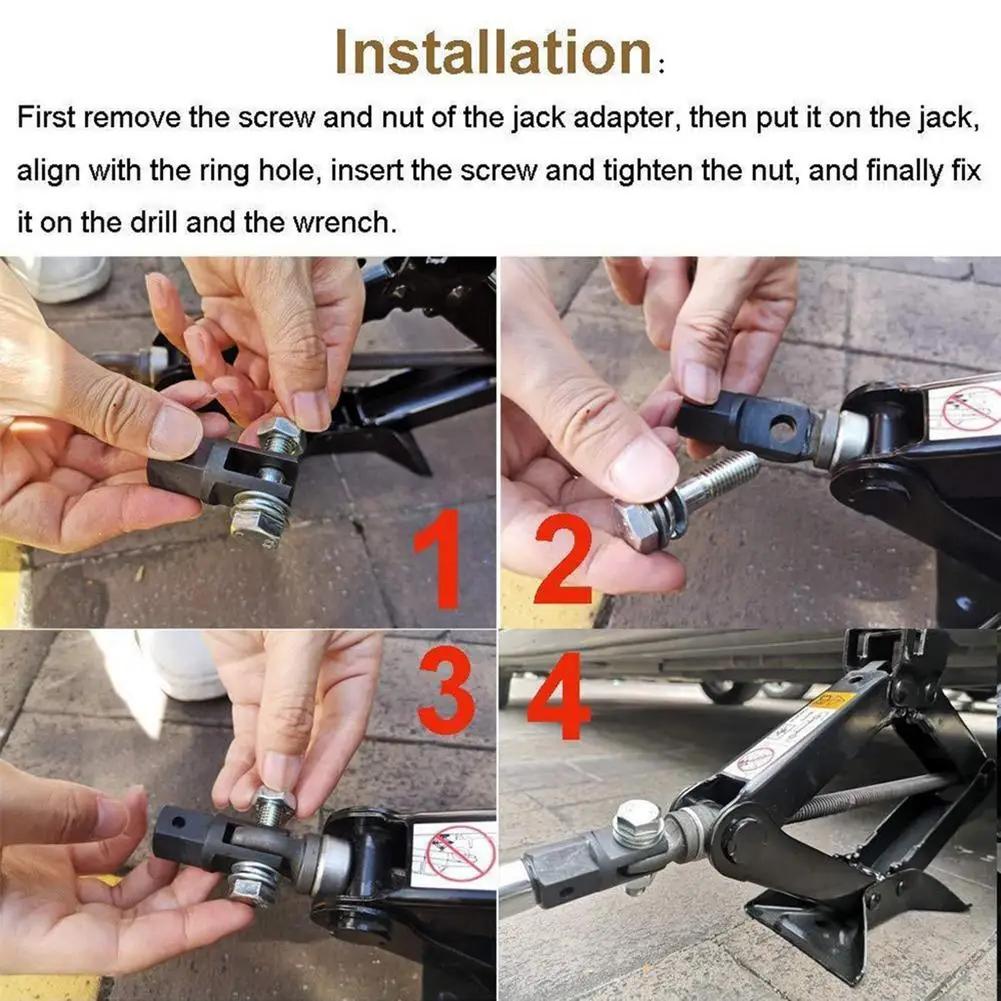 Installation:

First remove the screw and nut of the jack adapter, then put it on the jack, align with the ring hole, insert the screw and tighten the nut, and finally fix it on the drill and the wrench.

1

2

3

4