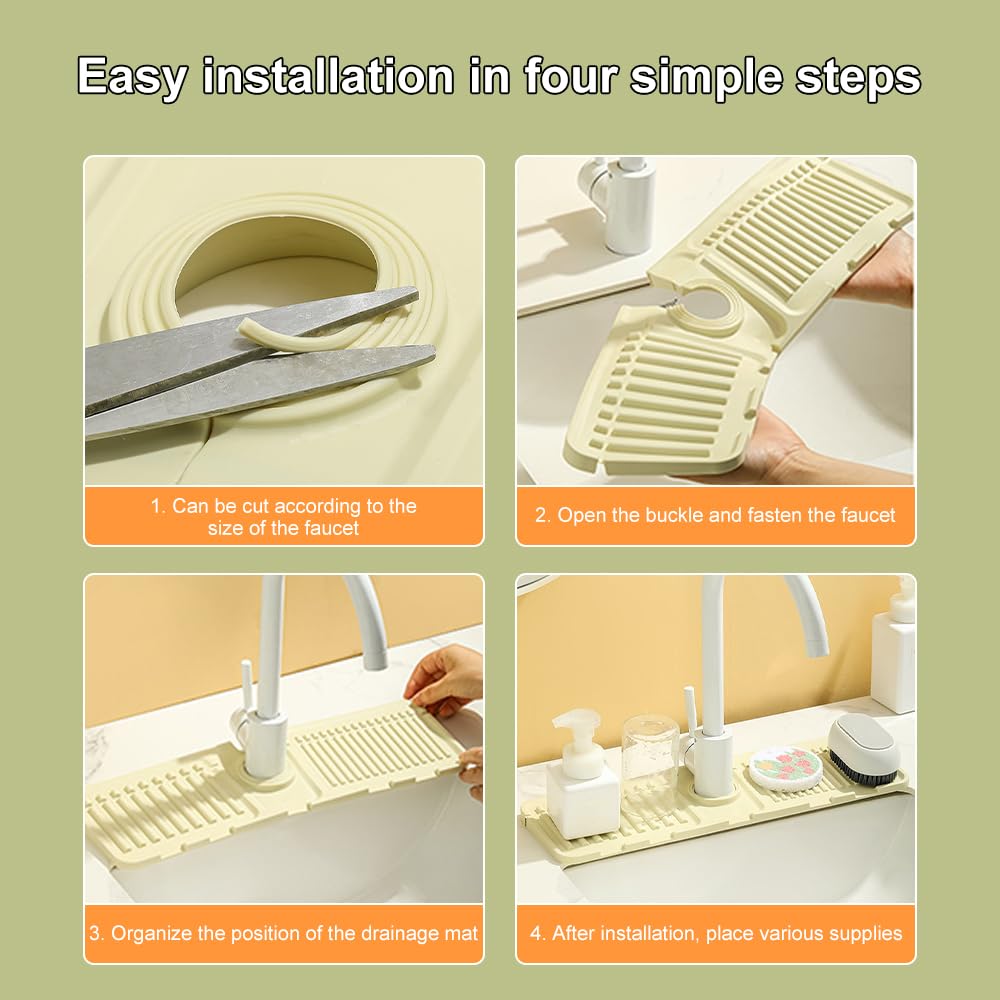 Easy installation in four simple steps

1. Can be cut according to the size of the faucet

2. Open the buckle and fasten the faucet

3. Organize the position of the drainage mat

4. After installation, place various supplies