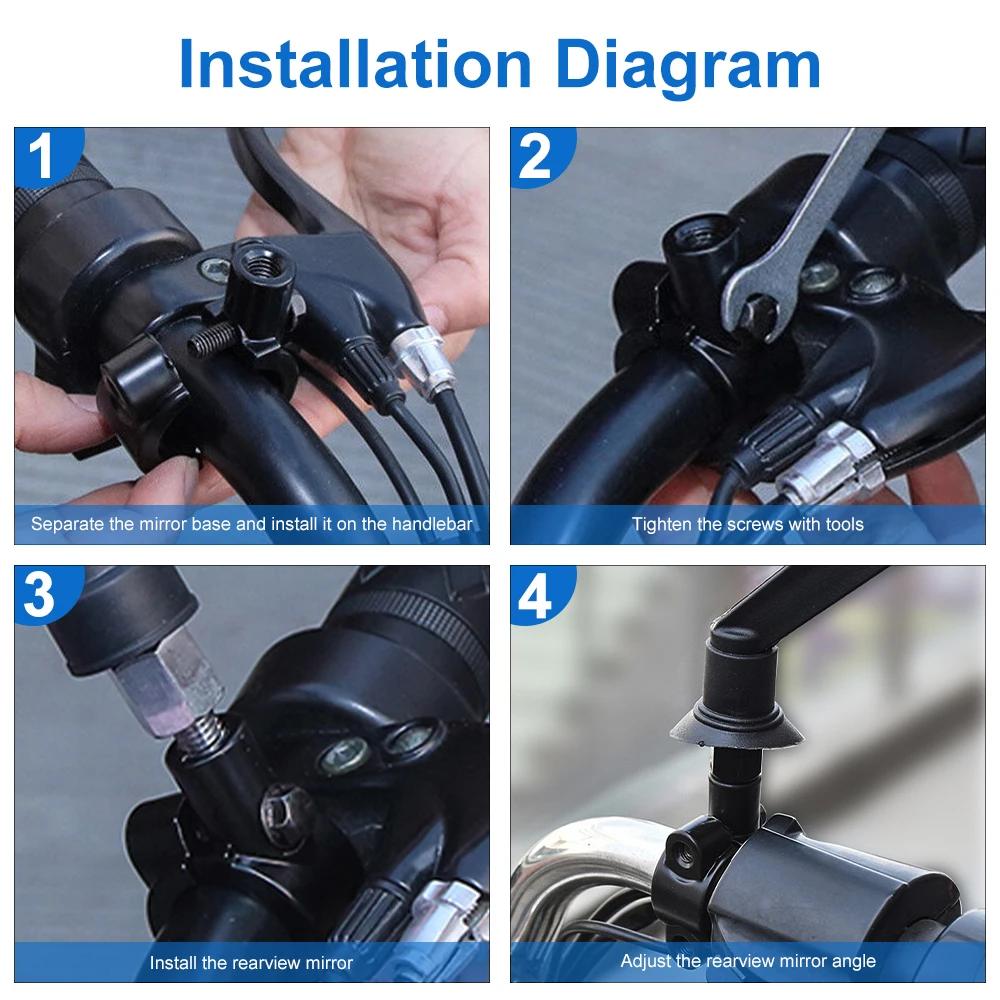 Installation Diagram

1
Separate the mirror base and install it on the handlebar

2
Tighten the screws with tools

3
Install the rearview mirror

4
Adjust the rearview mirror angle