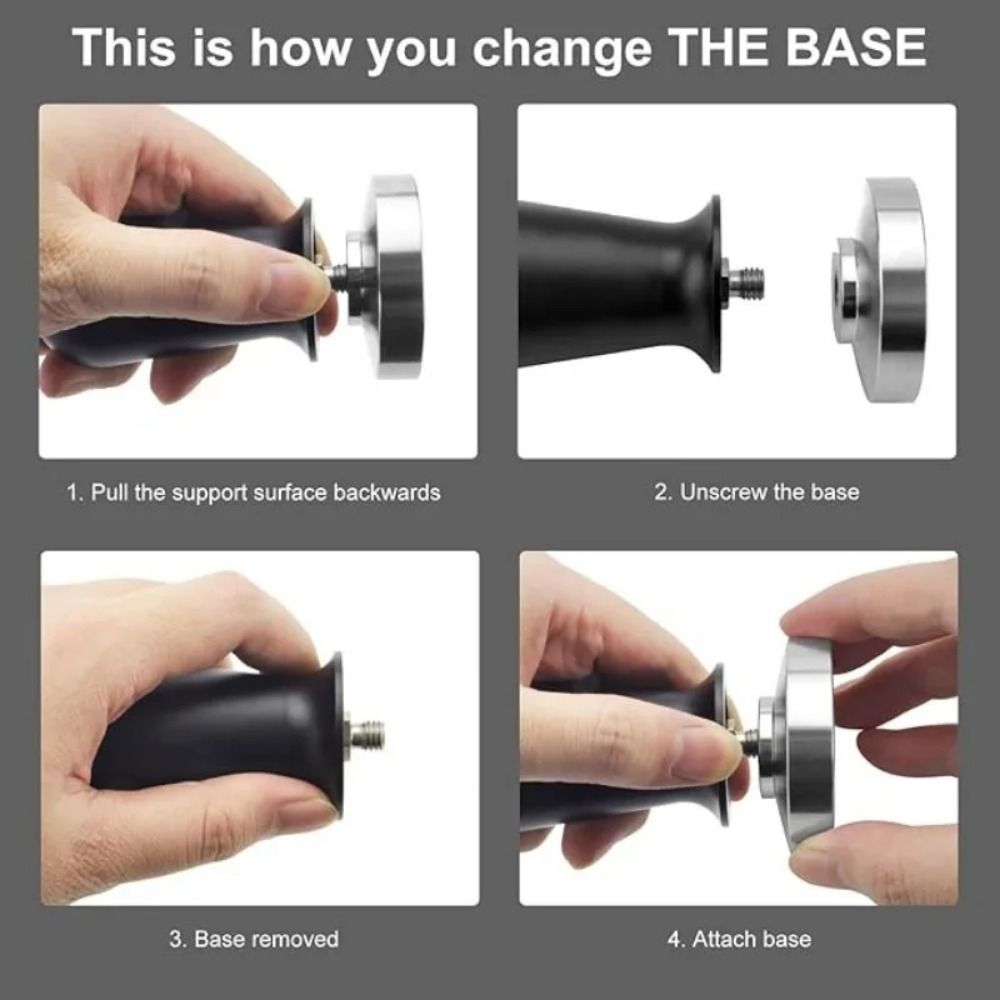 This is how you change THE BASE

1. Pull the support surface backwards

2. Unscrew the base

3. Base removed

4. Attach base