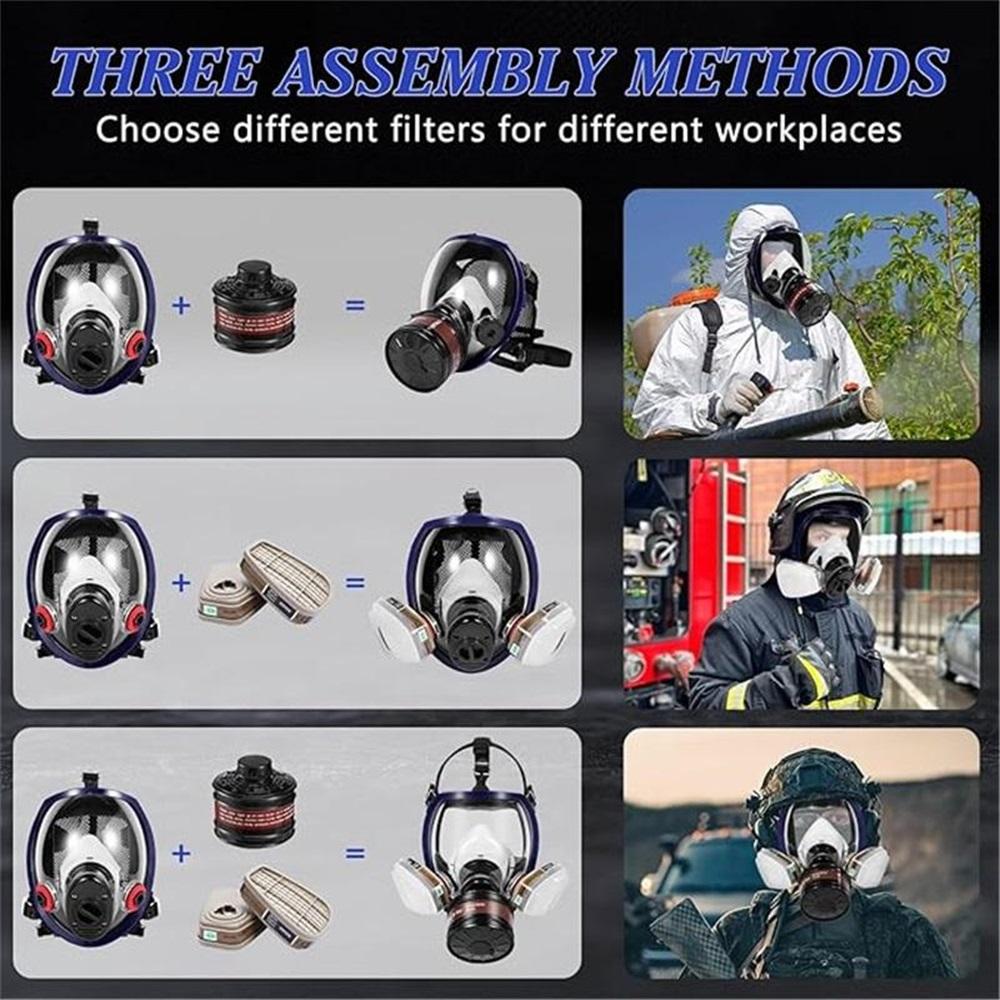 THREE ASSEMBLY METHODS
Choose different filters for different workplaces

+ =

+ =

+ =