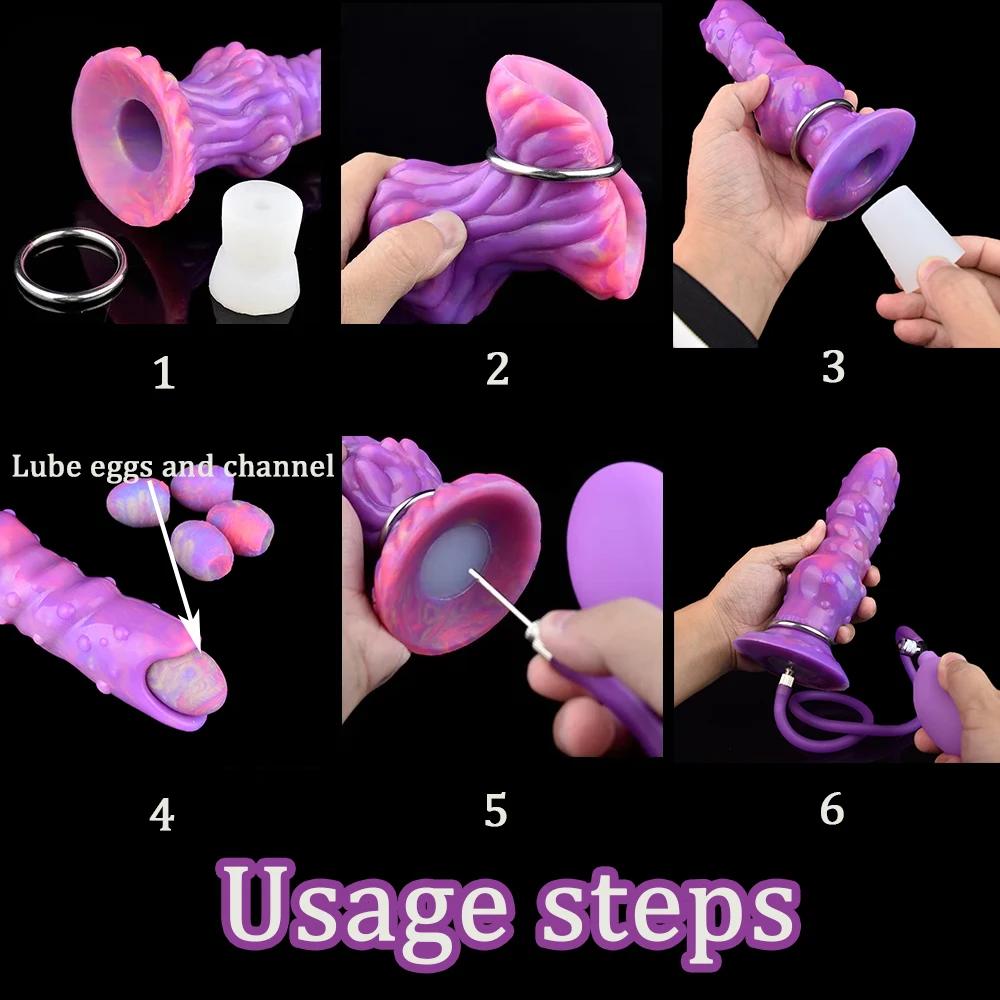 1

2

3

Lube eggs and channel

4

5

6

Usage steps