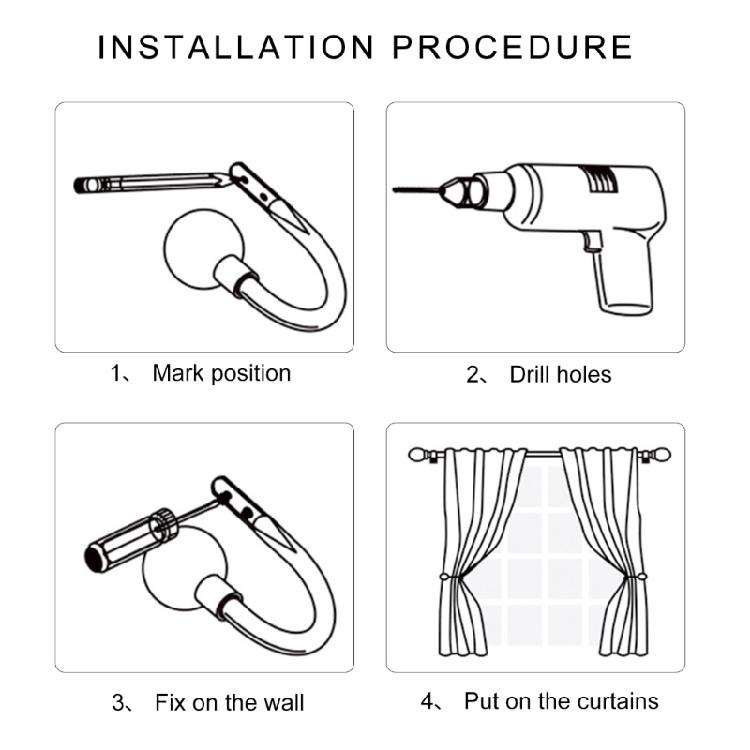 INSTALLATION PROCEDURE

1、 Mark position

2、 Drill holes

3、 Fix on the wall

4、 Put on the curtains