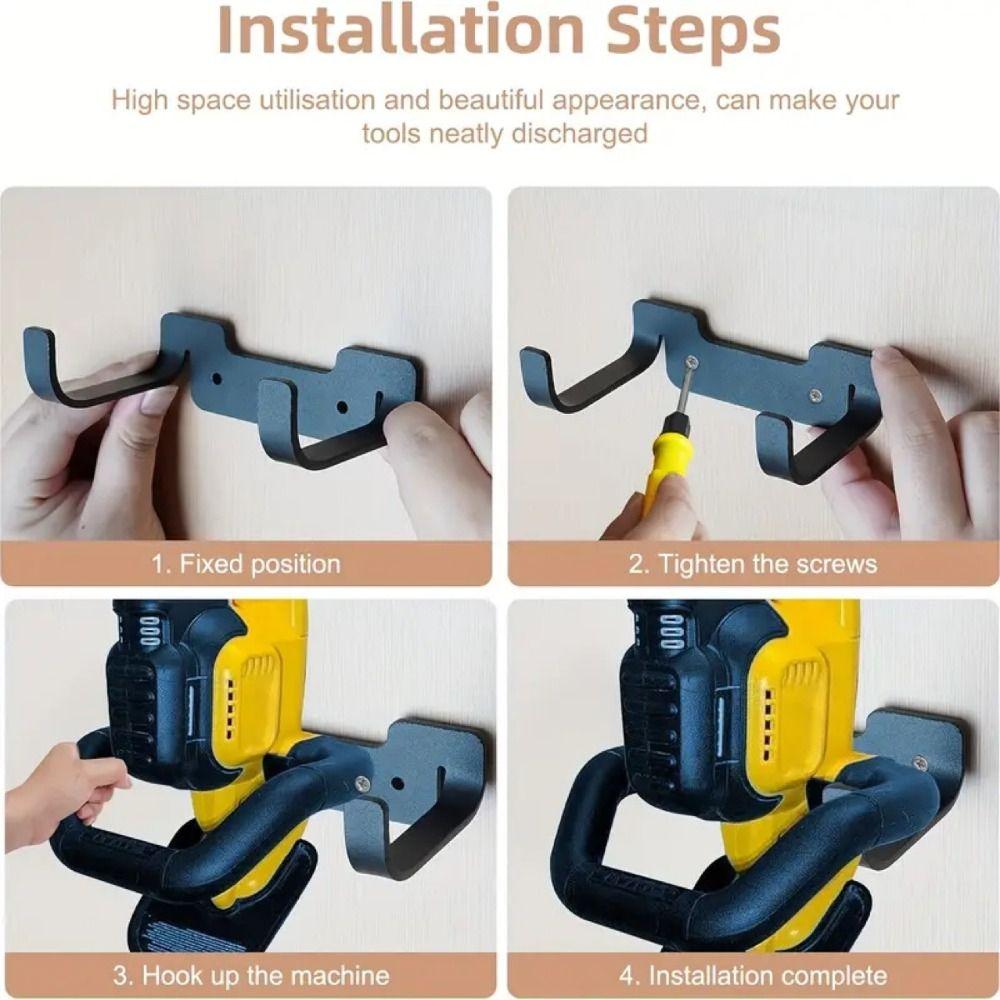 Installation Steps

High space utilisation and beautiful appearance, can make your tools neatly discharged

1. Fixed position

2. Tighten the screws

3. Hook up the machine

4. Installation complete