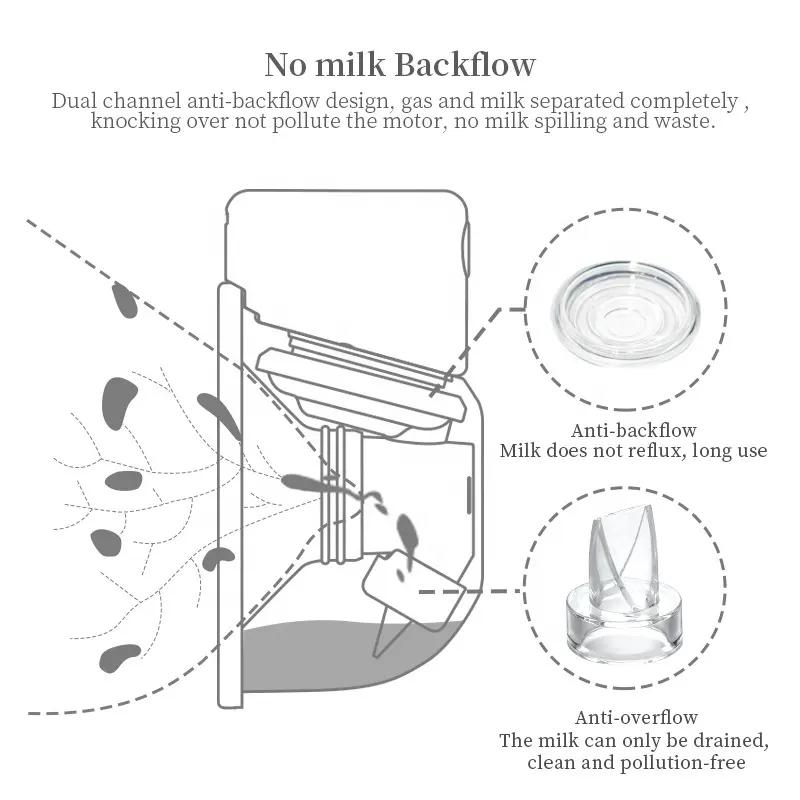 No milk Backflow

Dual channel anti-backflow design, gas and milk separated completely , knocking over not pollute the motor, no milk spilling and waste.

Anti-backflow
Milk does not reflux, long use

Anti-overflow
The milk can only be drained, clean and pollution-free