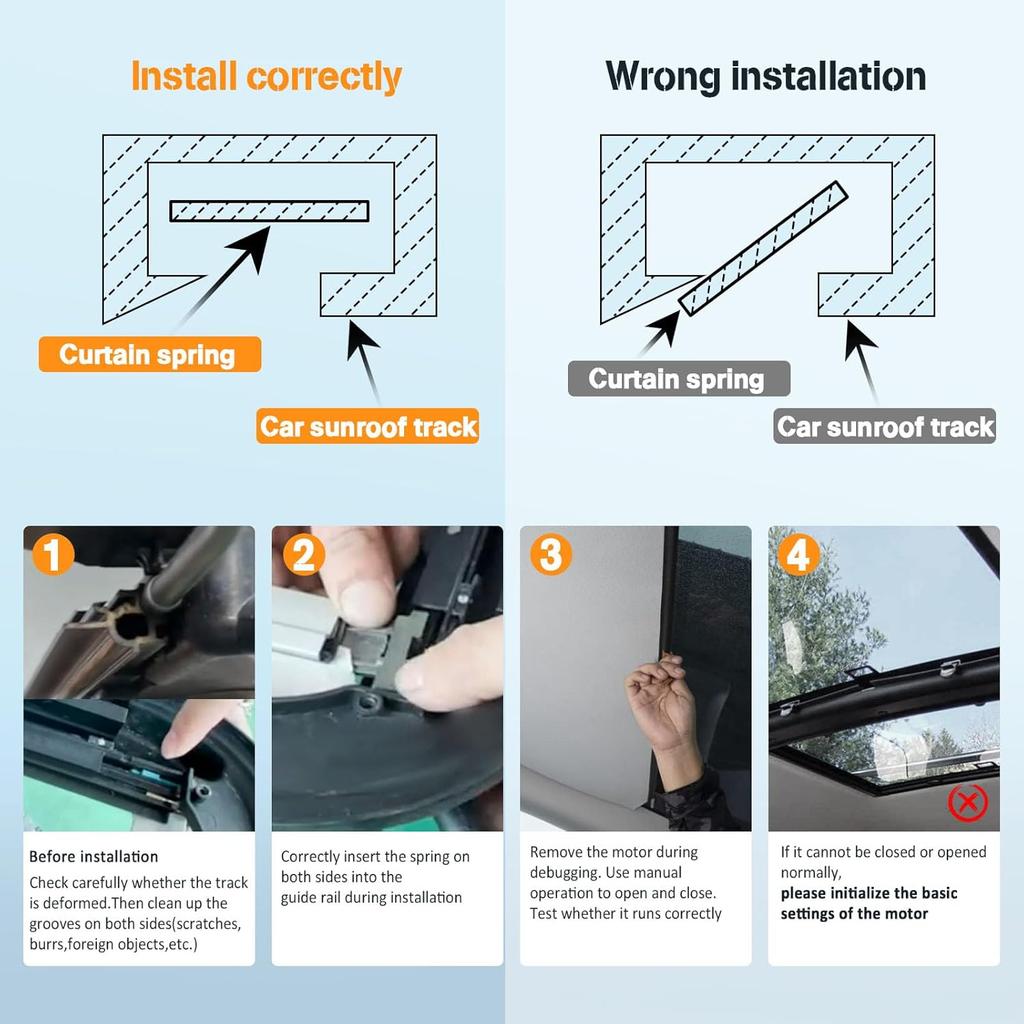 Install correctly

Curtain spring

Car sunroof track

Wrong installation

Curtain spring

Car sunroof track

1

Before installation

Check carefully whether the track is deformed.Then clean up the grooves on both sides(scratches, burrs,foreign objects,etc.)

2

Correctly insert the spring on both sides into the guide rail during installation

3

Remove the motor during debugging. Use manual operation to open and close. Test whether it runs correctly

4

If it cannot be closed or opened normally,
please initialize the basic settings of the motor