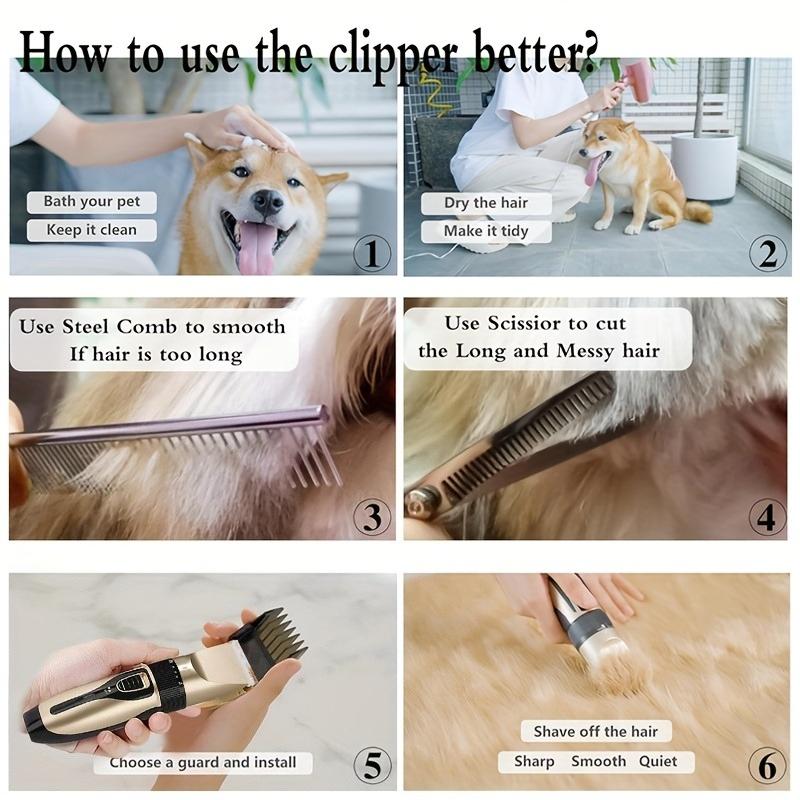 How to use the clipper better?

Bath your pet
Keep it clean
①

Dry the hair
Make it tidy
②

Use Steel Comb to smooth
If hair is too long
③

Use Scissior to cut
the Long and Messy hair
④

Choose a guard and install
⑤

Shave off the hair
Sharp Smooth Quiet
⑥