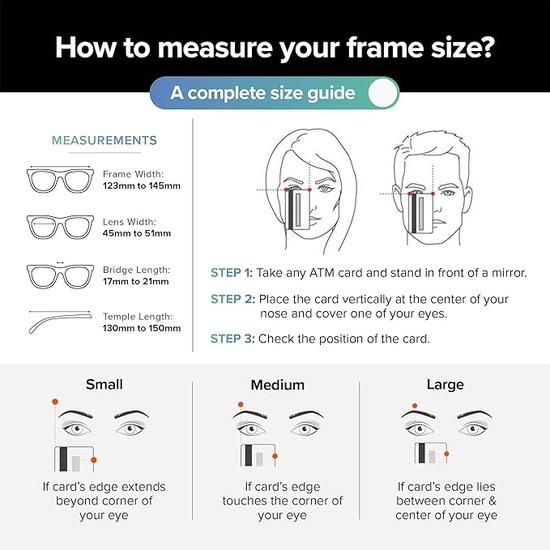 How to measure your frame size?

A complete size guide

MEASUREMENTS

Frame Width:
123mm to 145mm

Lens Width:
45mm to 51mm

Bridge Length:
17mm to 21mm

Temple Length:
130mm to 150mm

STEP 1: Take any ATM card and stand in front of a mirror.

STEP 2: Place the card vertically at the center of your nose and cover one of your eyes.

STEP 3: Check the position of the card.

Small

If card's edge extends beyond corner of your eye

Medium

If card's edge touches the corner of your eye

Large

If card's edge lies between corner & center of your eye