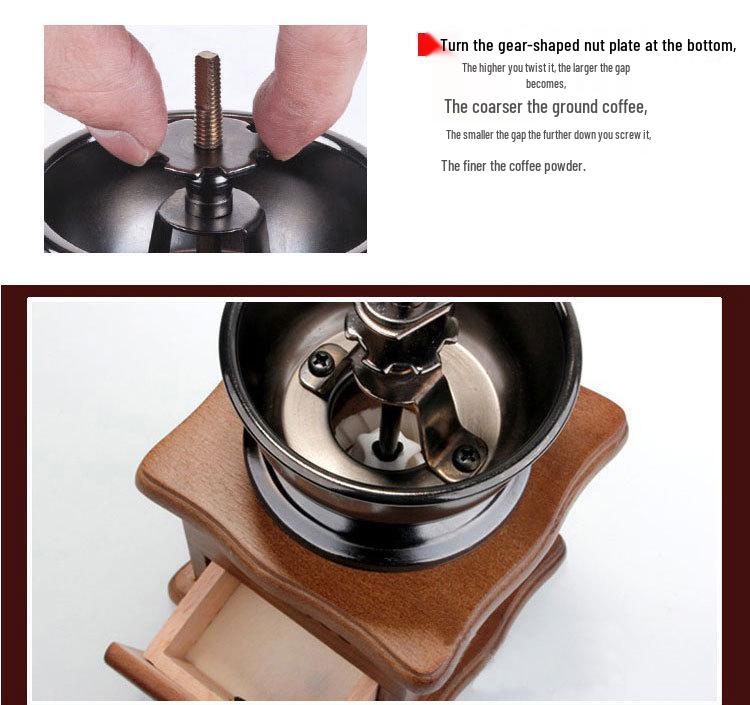 Turn the gear-shaped nut plate at the bottom,

The higher you twist it, the larger the gap becomes,

The coarser the ground coffee,

The smaller the gap the further down you screw it,

The finer the coffee powder.