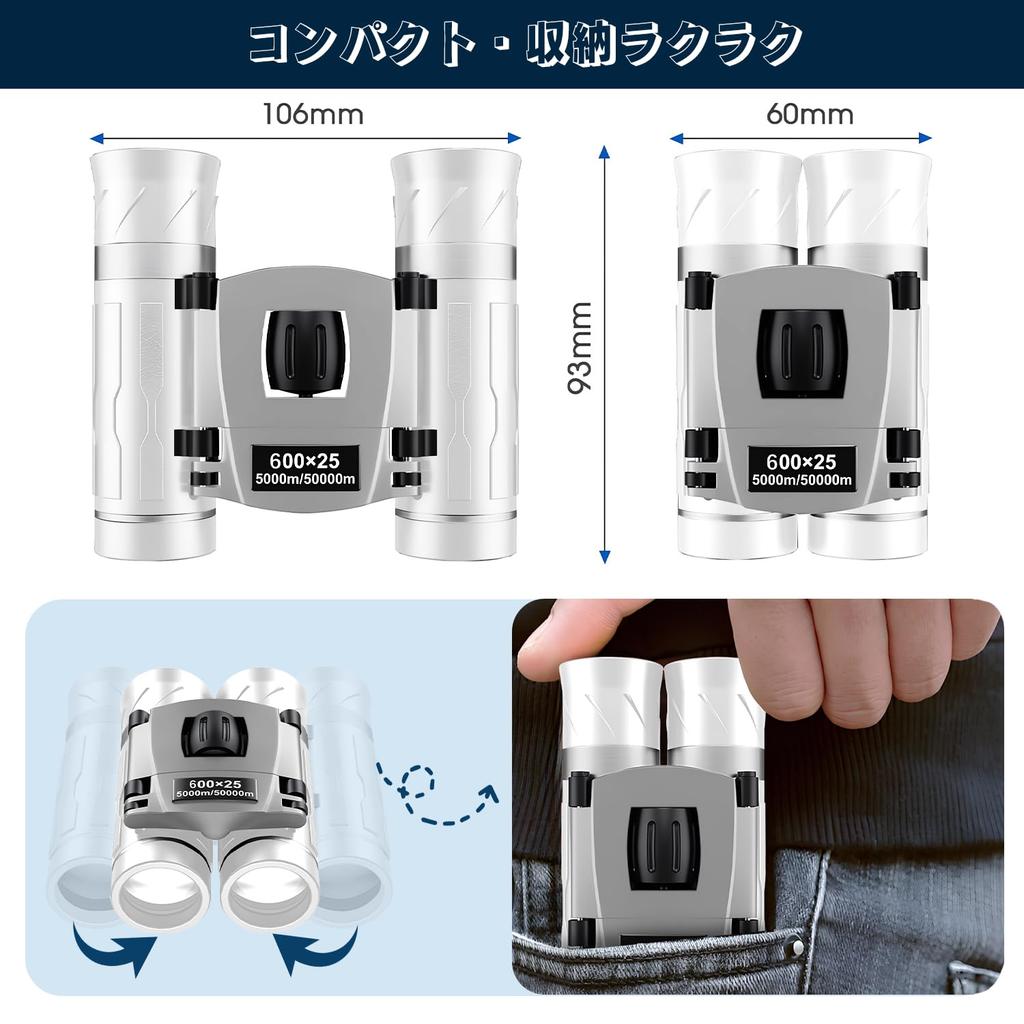 コンパクト・収納ラクラク

106mm

60mm

93mm

600×25
5000m/50000m

600×25
5000m/50000m

600×25
5000m/50000m