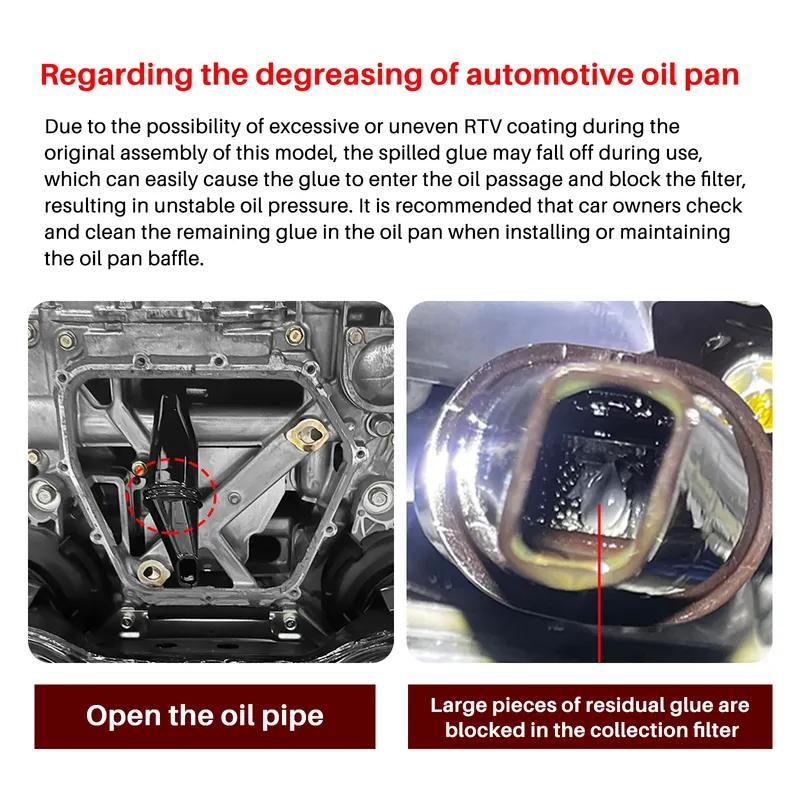 Regarding the degreasing of automotive oil pan

Due to the possibility of excessive or uneven RTV coating during the original assembly of this model, the spilled glue may fall off during use, which can easily cause the glue to enter the oil passage and block the filter, resulting in unstable oil pressure. It is recommended that car owners check and clean the remaining glue in the oil pan when installing or maintaining the oil pan baffle.

Open the oil pipe

Large pieces of residual glue are blocked in the collection filter