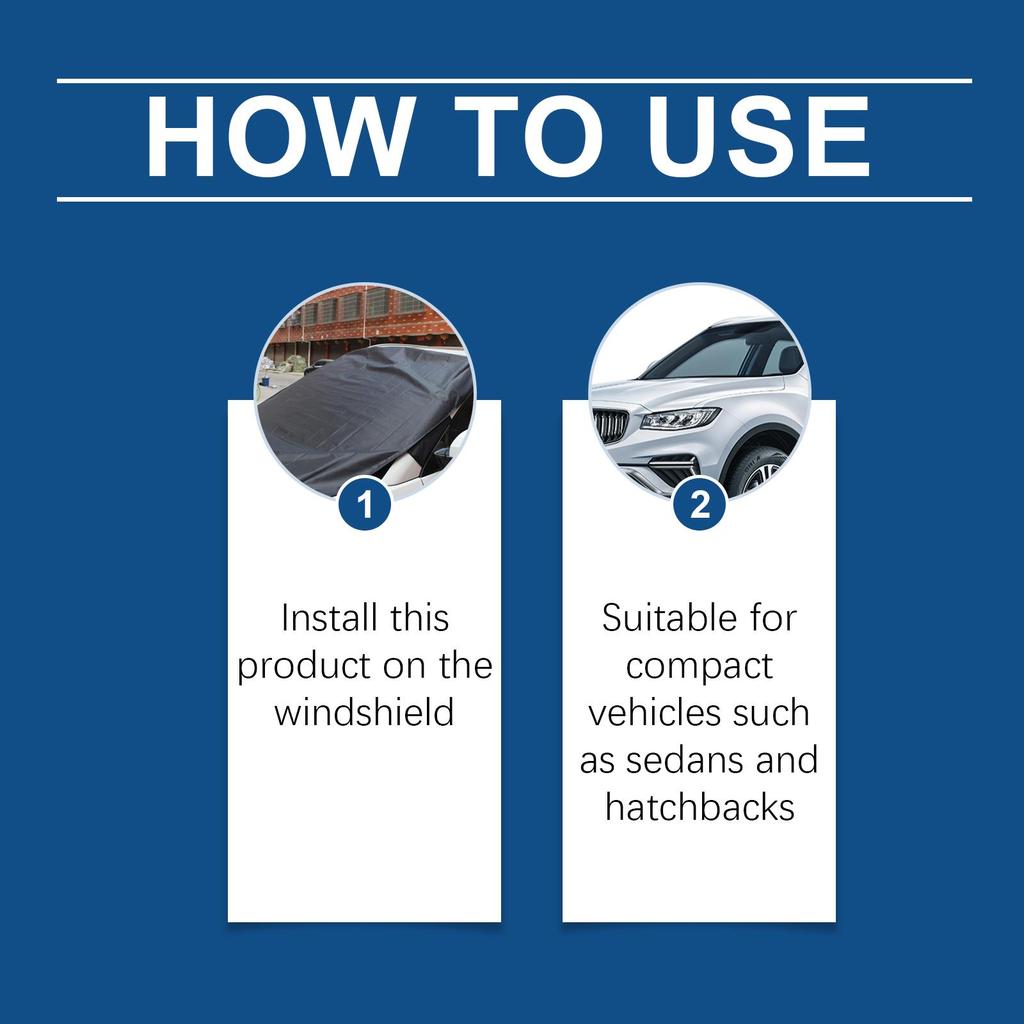 HOW TO USE

1

Install this product on the windshield

2

Suitable for compact vehicles such as sedans and hatchbacks