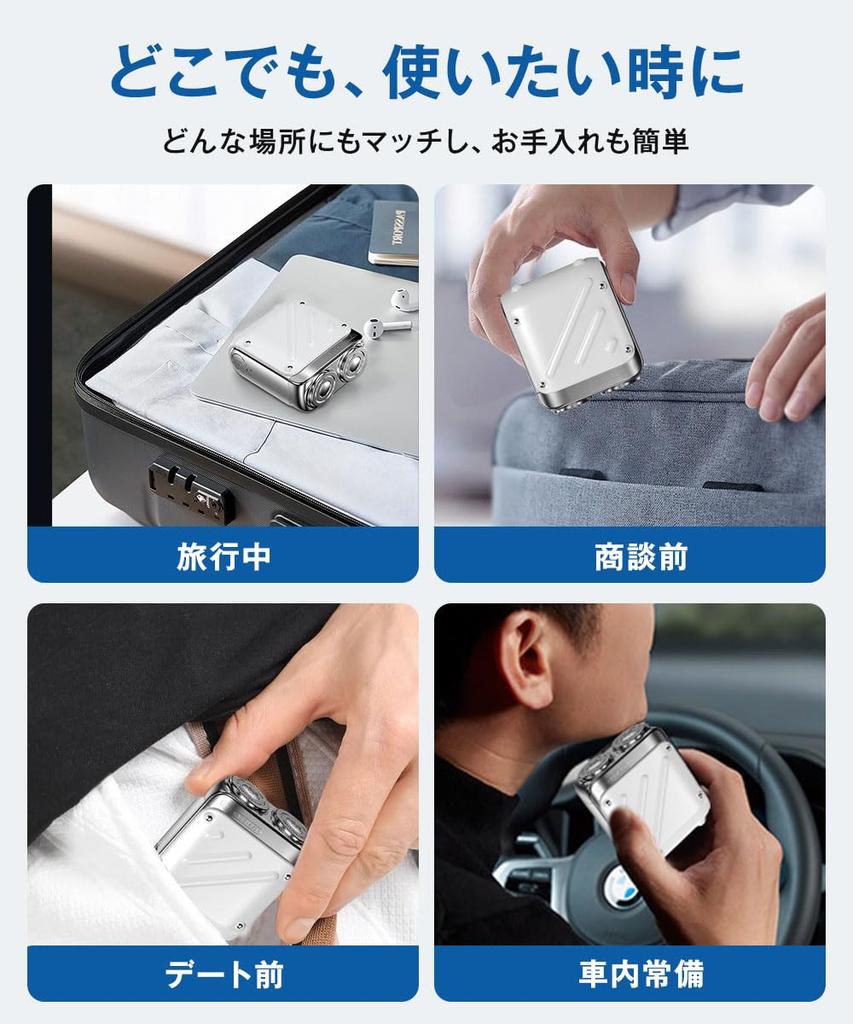 どこでも、使いたい時に

どんな場所にもマッチし、お手入れも簡単

PASSPORT

旅行中

商談前

デート前

車内常備