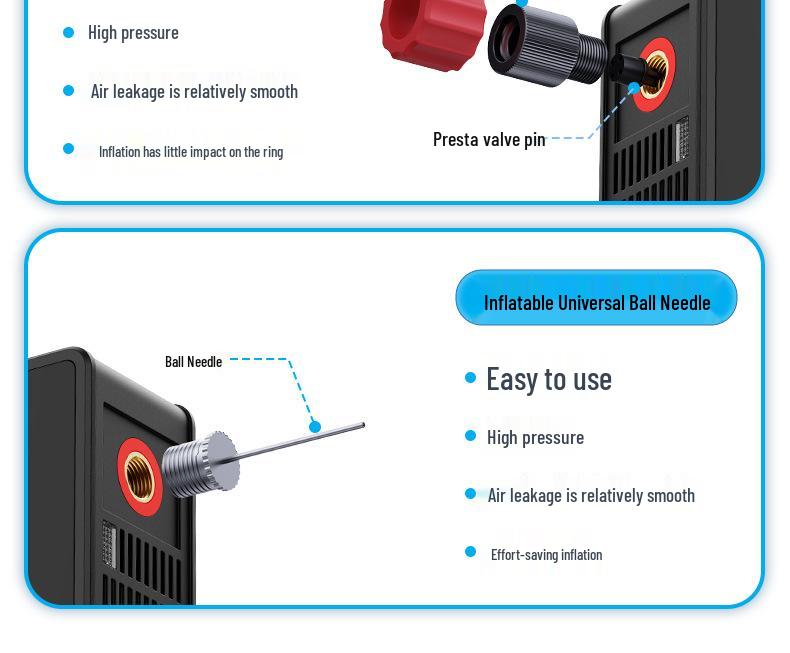 High pressure

Air leakage is relatively smooth

Inflation has little impact on the ring

Presta valve pin

Inflatable Universal Ball Needle

Ball Needle

Easy to use

High pressure

Air leakage is relatively smooth

Effort-saving inflation