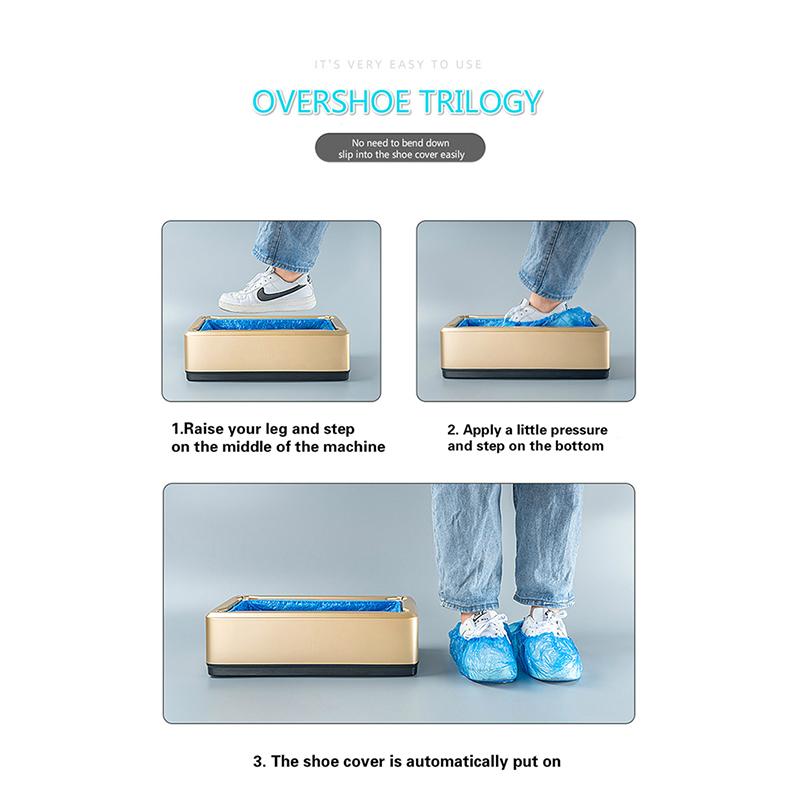 IT'S VERY EASY TO USE

OVERSHOE TRILOGY

No need to bend down
slip into the shoe cover easily

1.Raise your leg and step on the middle of the machine

2. Apply a little pressure and step on the bottom

3. The shoe cover is automatically put on