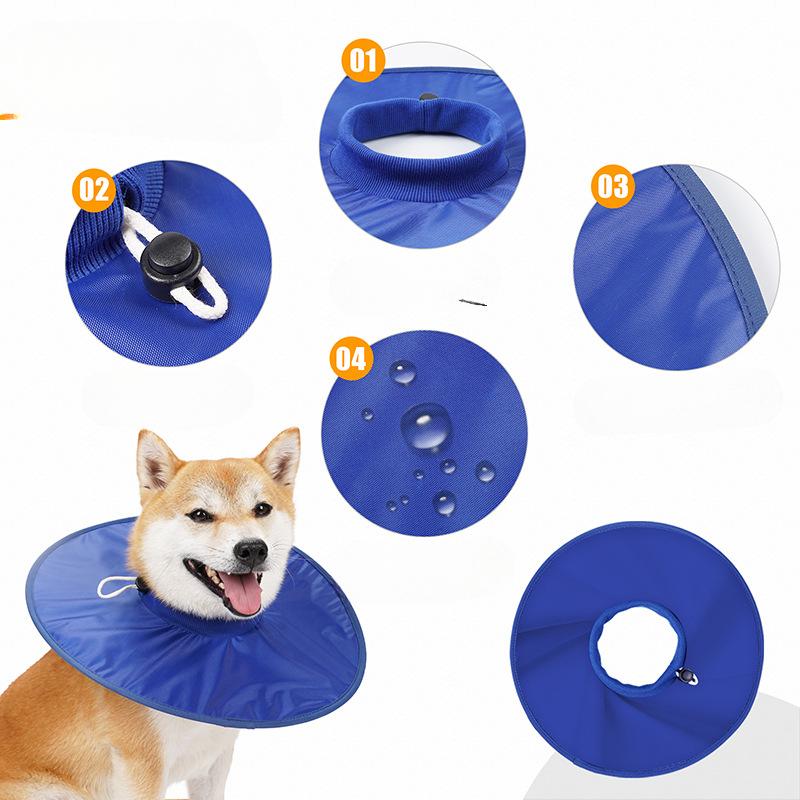 01

02

03

04