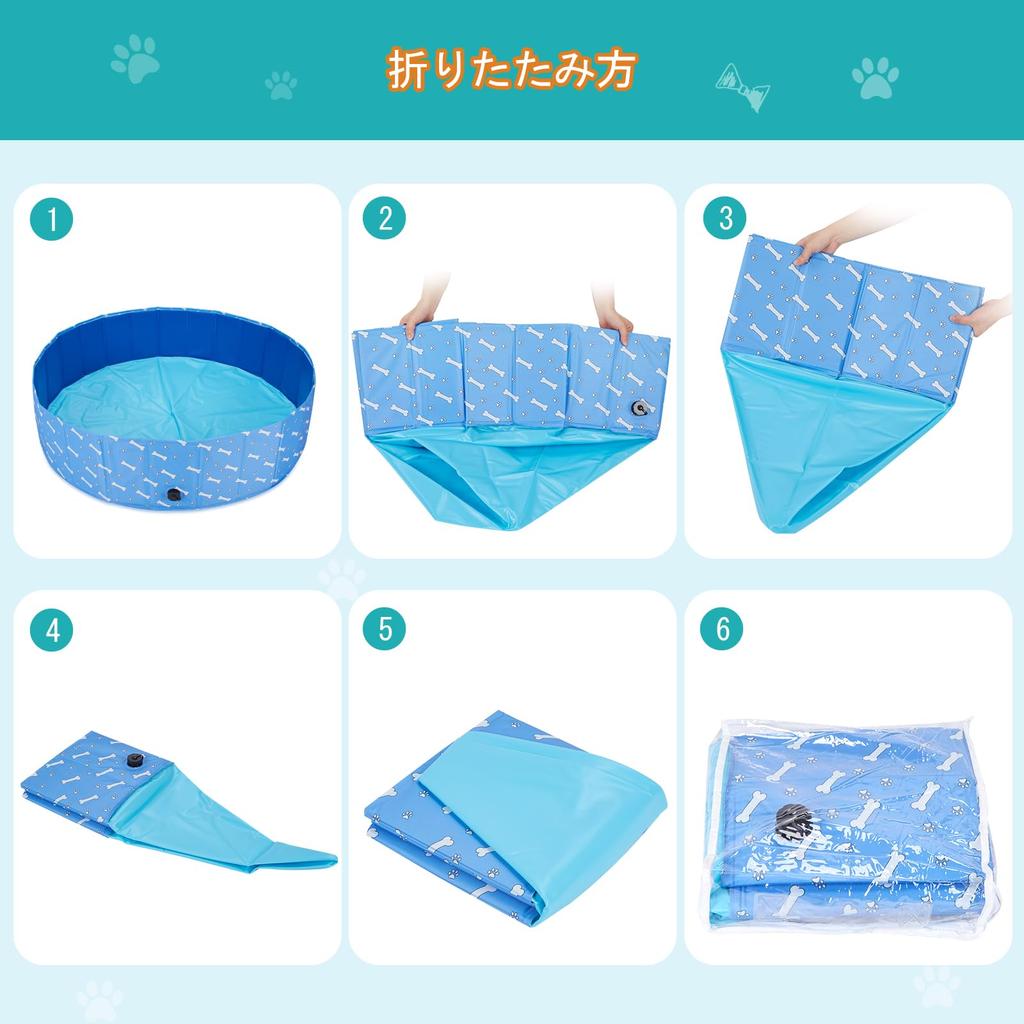 折りたたみ方

1

2

3

4

5

6