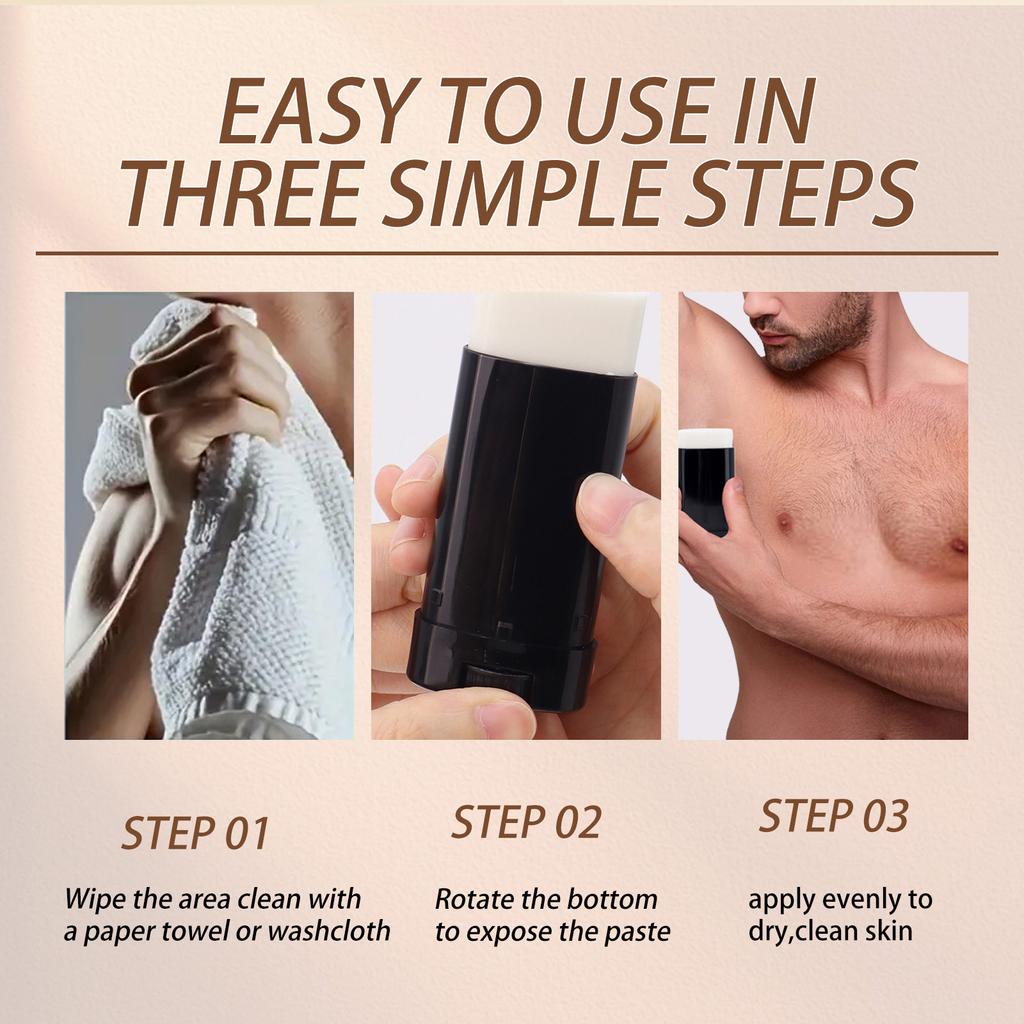 EASY TO USE IN THREE SIMPLE STEPS

STEP 01

Wipe the area clean with a paper towel or washcloth

STEP 02

Rotate the bottom to expose the paste

STEP 03

apply evenly to dry,clean skin