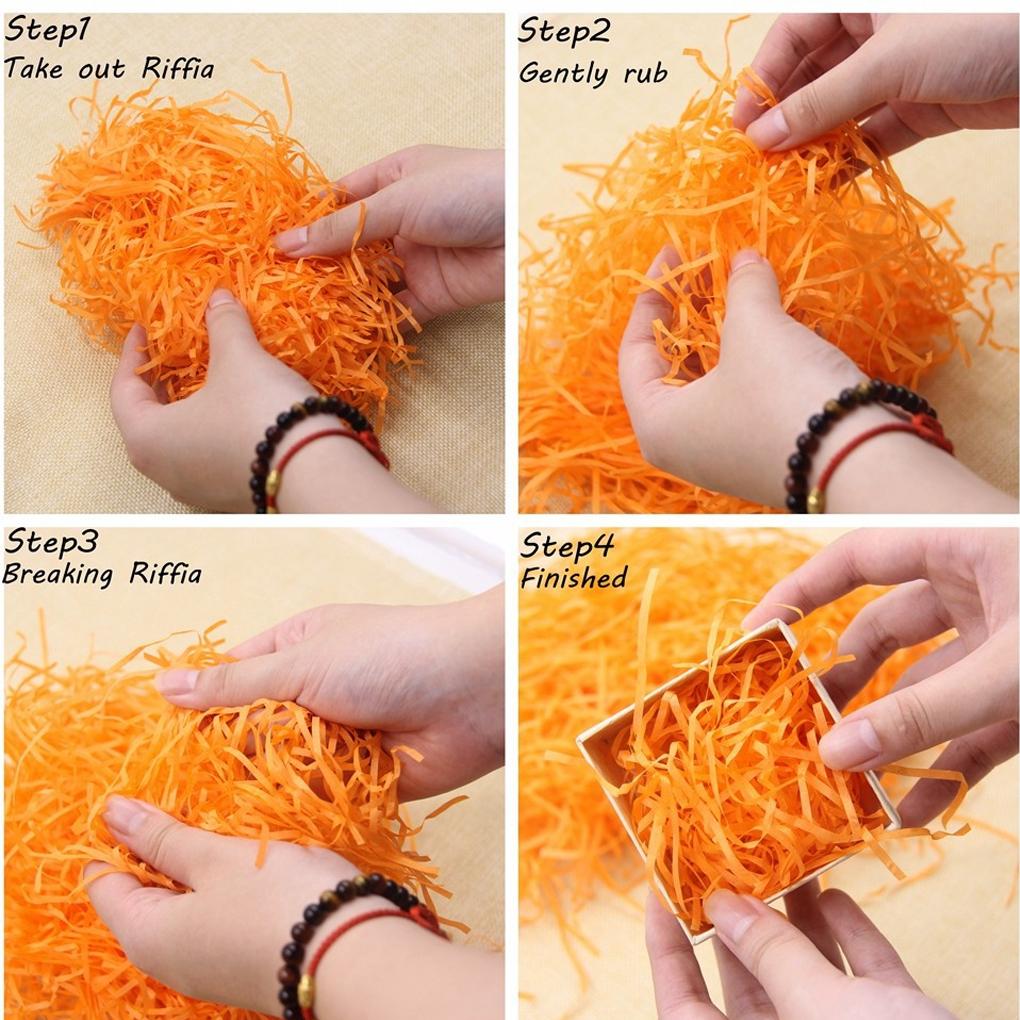 Step1
Take out Riffia

Step2
Gently rub

Step3
Breaking Riffia

Step4
Finished