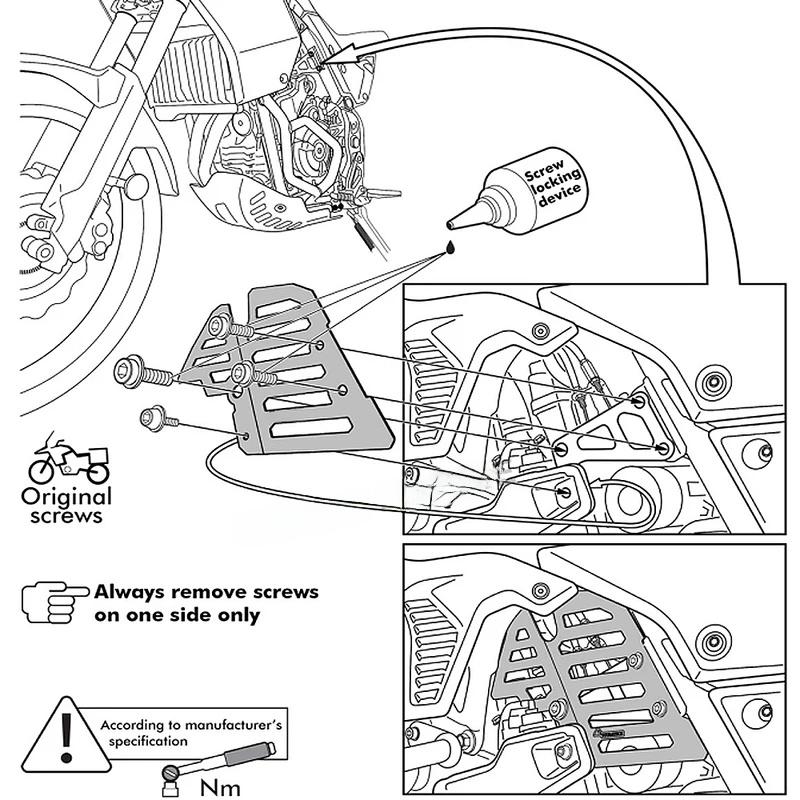 Screw locking device

Original screws

Always remove screws on one side only

According to manufacturer's specification

Nm