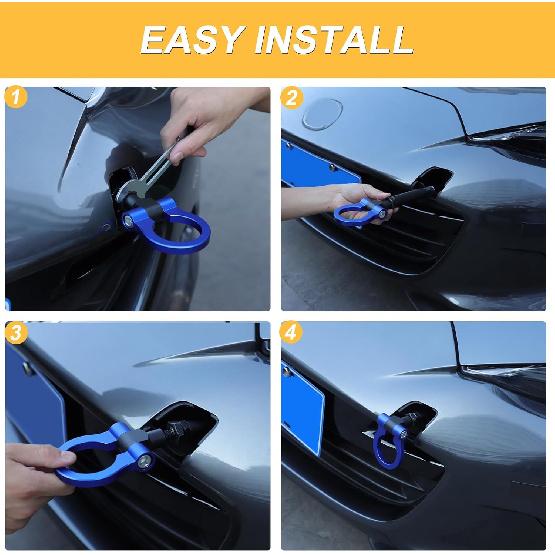 EASY INSTALL

1

2

3

4