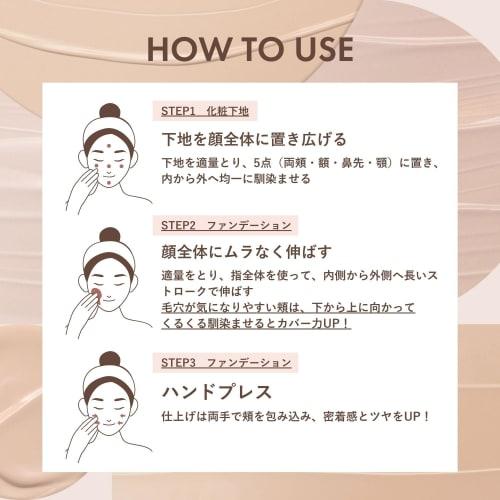 HOW TO USE

STEP1　化粧下地

下地を顔全体に置き広げる

下地を適量とり、5点（両頬・額・鼻先・顎）に置き、内から外へ均一に馴染ませる

STEP2　ファンデーション

顔全体にムラなく伸ばす

適量をとり、指全体を使って、内側から外側へ長いストロークで伸ばす
毛穴が気になりやすい頬は、下から上に向かってくるくる馴染ませるとカバー力UP！

STEP3　ファンデーション

ハンドプレス

仕上げは両手で頬を包み込み、密着感とツヤをUP！