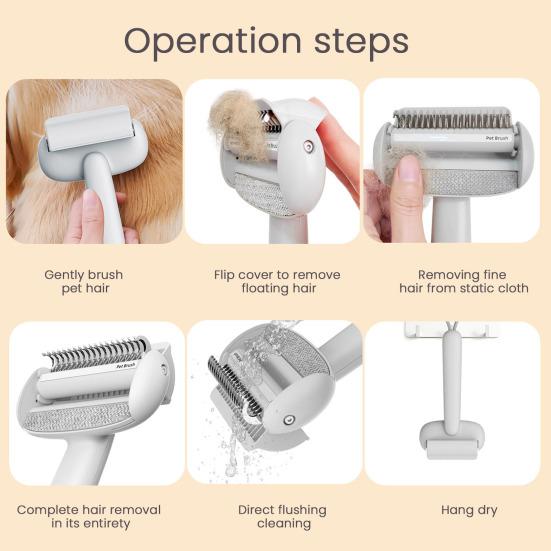 Operation steps

Pet Brush

Gently brush pet hair

Flip cover to remove floating hair

Removing fine hair from static cloth

Pet Brush

Complete hair removal in its entirety

Direct flushing cleaning

Hang dry