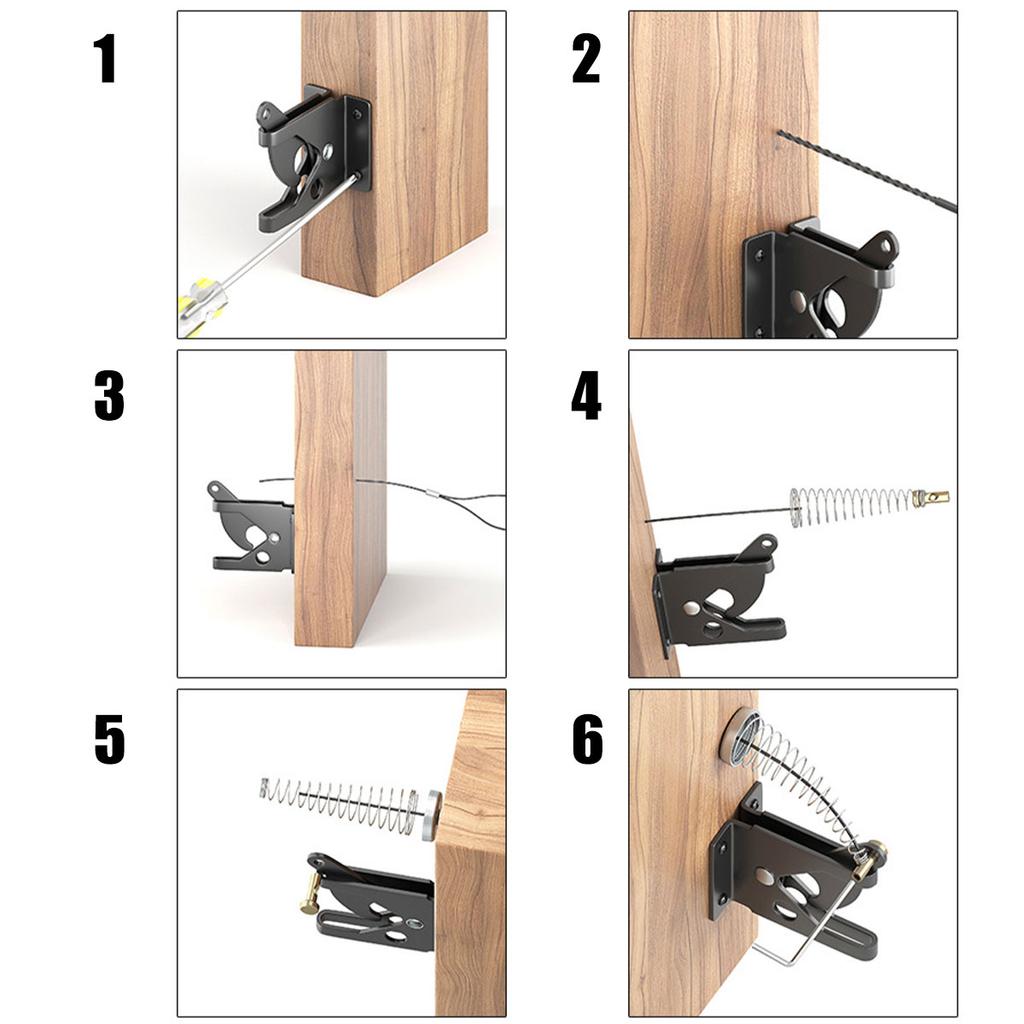 1
2
3
4
5
6