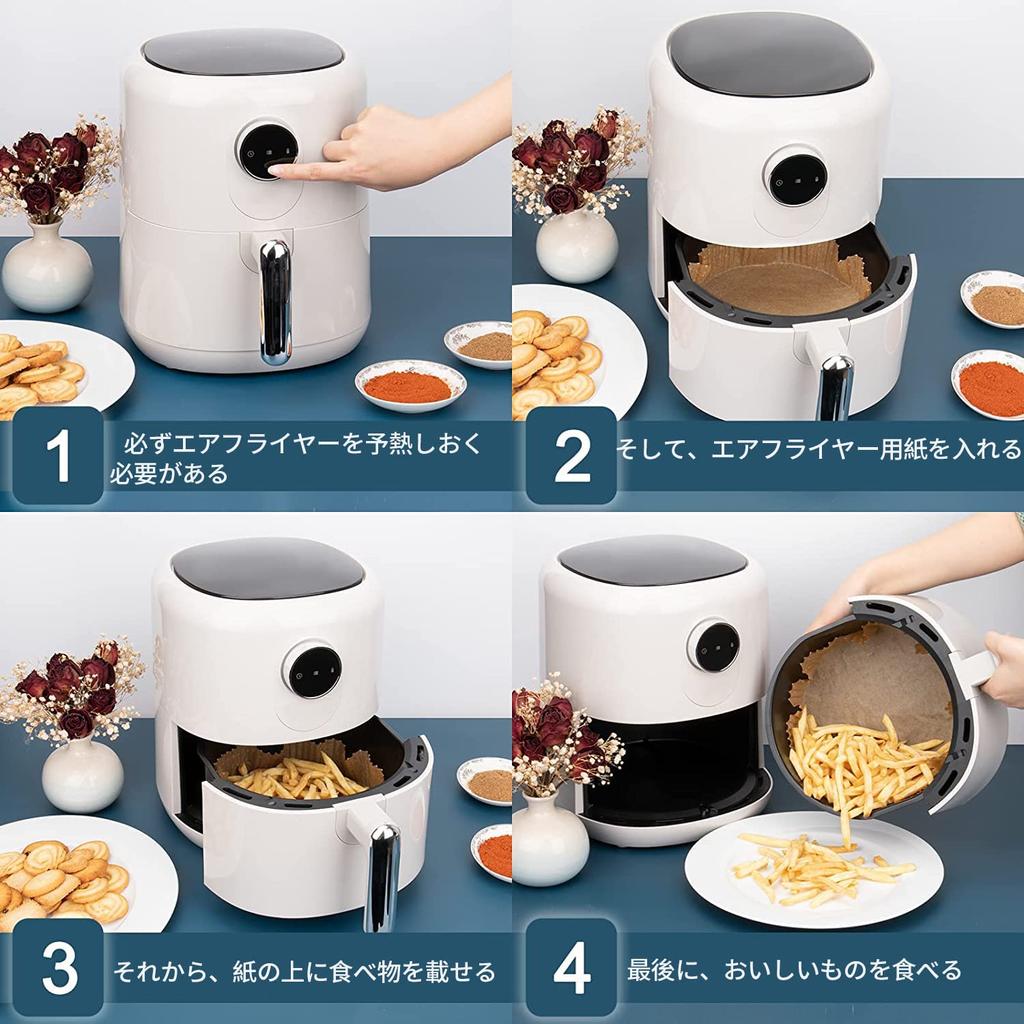 1 必ずエアフライヤーを予熱しおく必要がある

2 そして、エアフライヤー用紙を入れる

3 それから、紙の上に食べ物を載せる

4 最後に、おいしいものを食べる