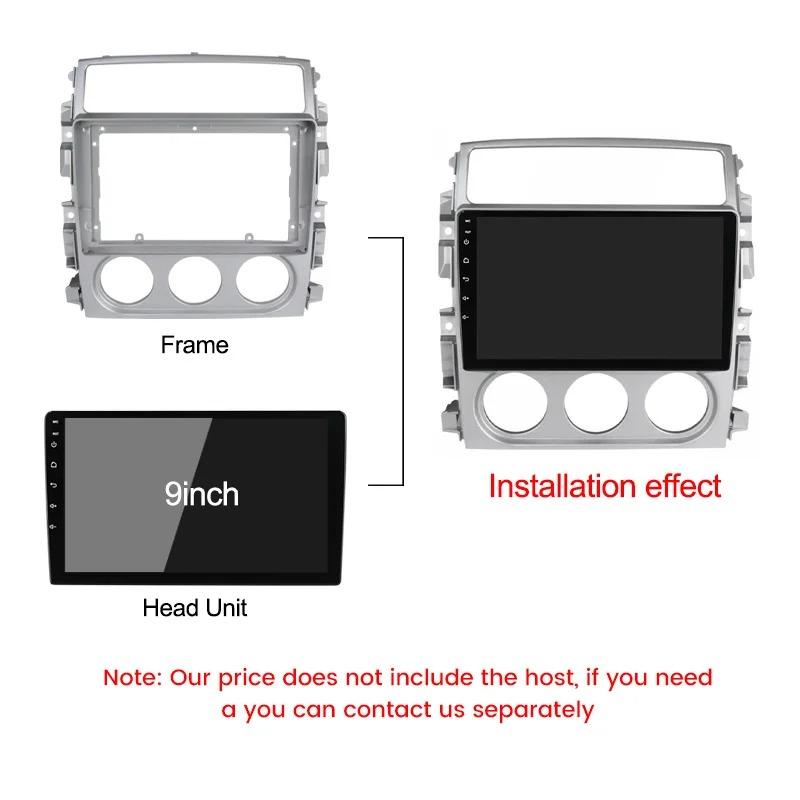 Frame

9inch

Head Unit

Installation effect

Note: Our price does not include the host, if you need a you can contact us separately