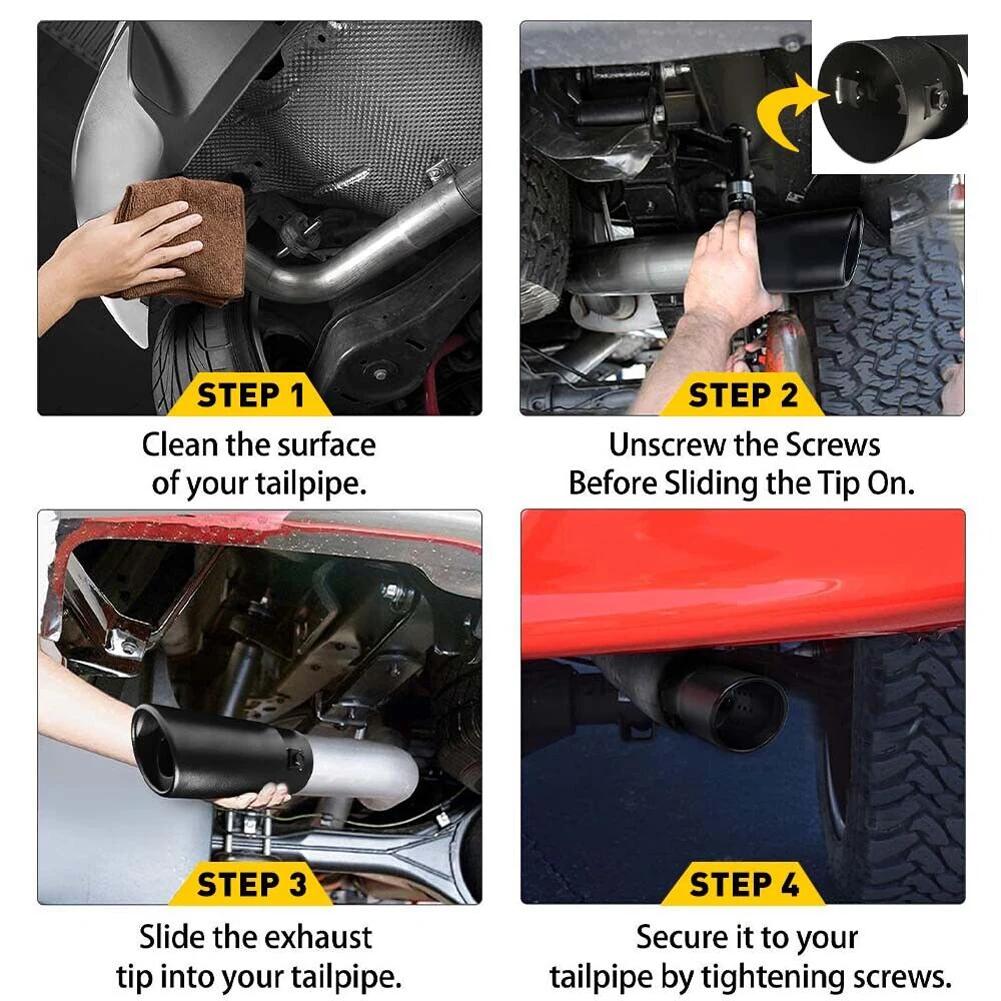 STEP 1
Clean the surface of your tailpipe.

STEP 2
Unscrew the Screws Before Sliding the Tip On.

STEP 3
Slide the exhaust tip into your tailpipe.

STEP 4
Secure it to your tailpipe by tightening screws.