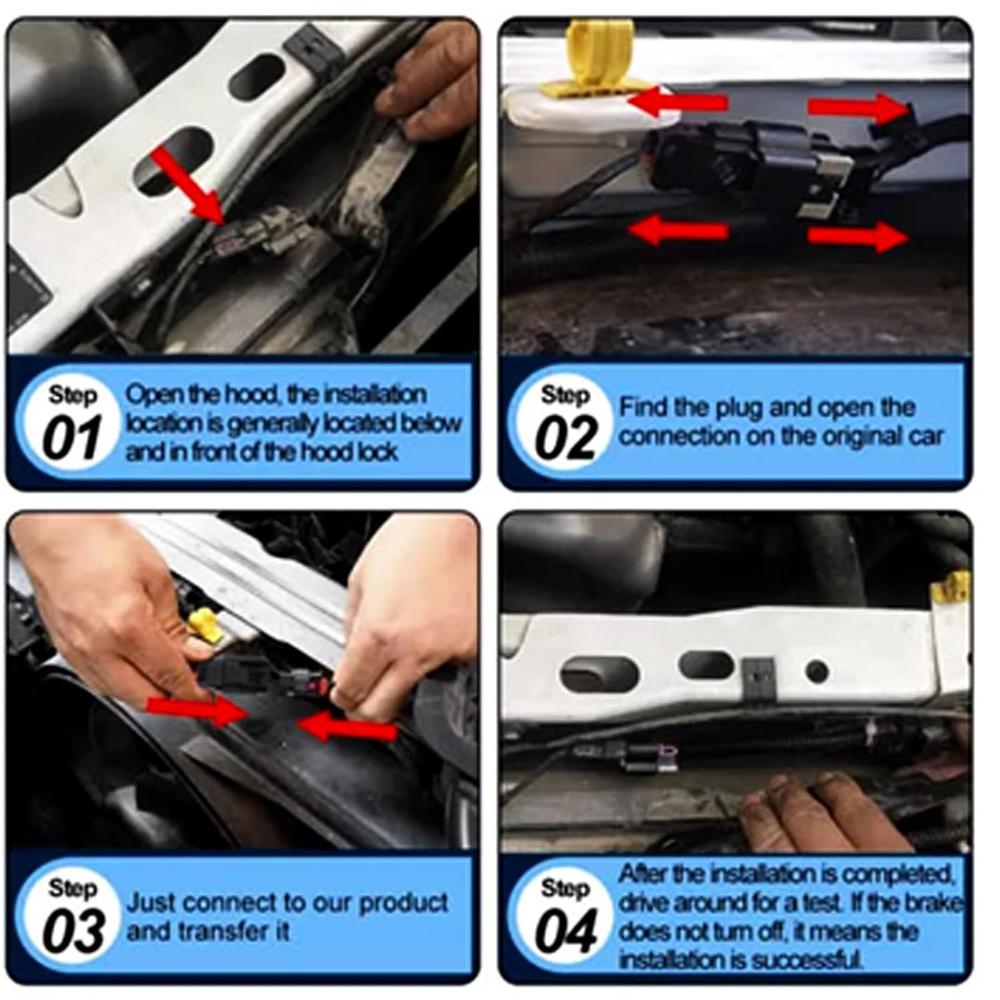 Step 01 Open the hood, the installation location is generally located below and in front of the hood lock

Step 02 Find the plug and open the connection on the original car

Step 03 Just connect to our product and transfer it

Step 04 After the installation is completed, drive around for a test. If the brake does not turn off, it means the installation is successful.