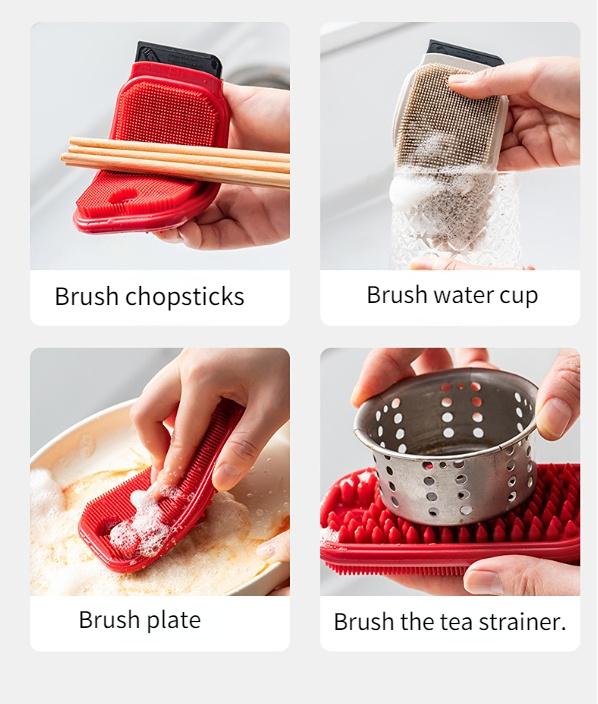 Brush chopsticks

Brush water cup

Brush plate

Brush the tea strainer.